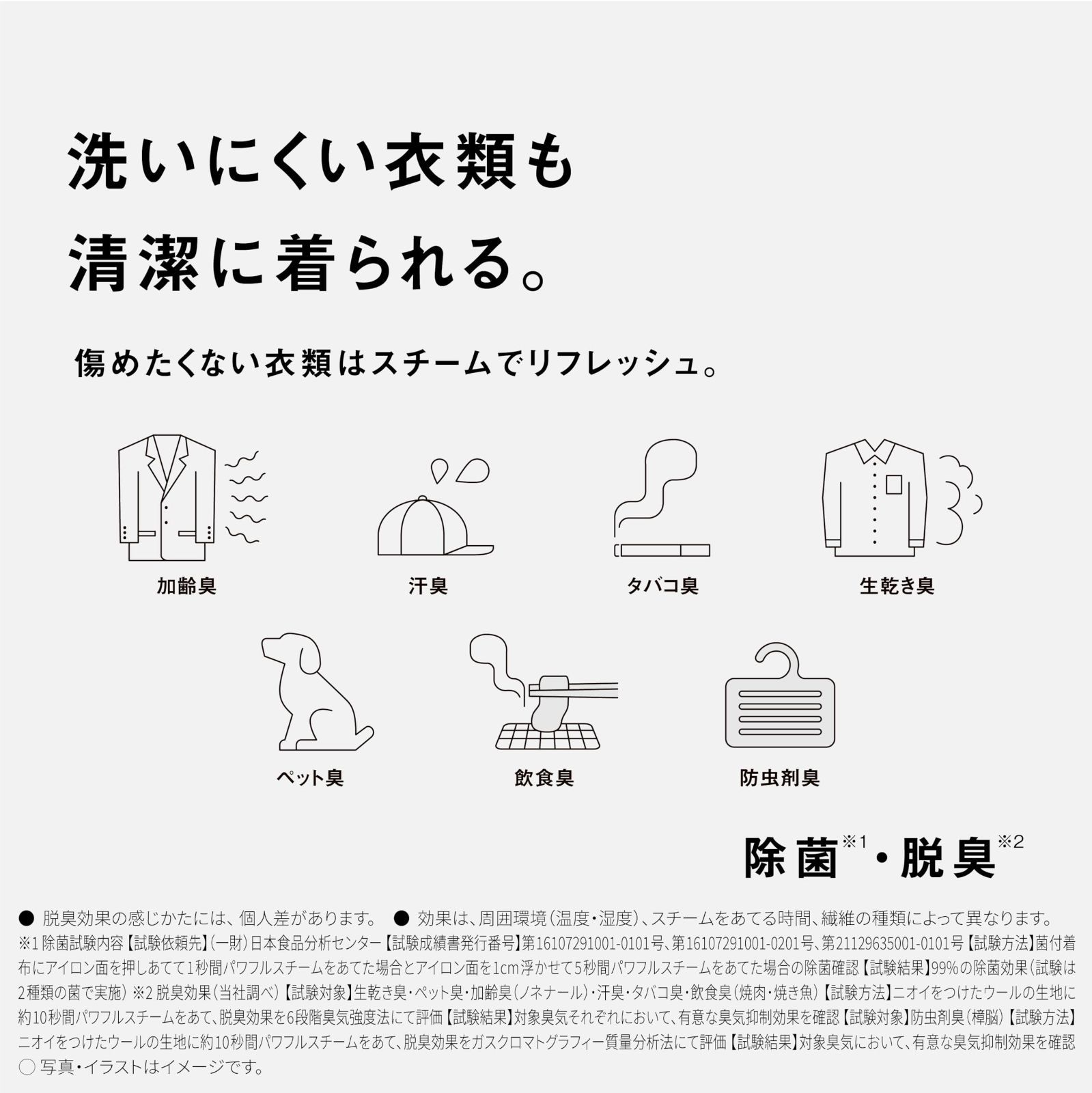 洗いにくい衣類も
清潔に着られる。

傷めたくない衣類はスチームでリフレッシュ。

加齢臭　汗臭　タバコ臭　生乾き臭

ペット臭　飲食臭　防虫剤臭

除菌※1・脱臭※2

● 脱臭効果の感じかたには、個人差があります。 ● 効果は、周囲環境（温度・湿度）、スチームをあてる時間、繊維の種類によって異なります。
※1 除菌試験内容【試験依頼先】（一財）日本食品分析センター【試験成績書発行番号】第16107291001-0101号、第16107291001-0201号、第21129635001-0101号【試験方法】菌付着布にアイロン面を押しあてて1秒間パワフルスチームをあてた場合とアイロン面を1cm浮かせて5秒間パワフルスチームをあてた場合の除菌確認【試験結果】99%の除菌効果（試験は2種類の菌で実施） ※2 脱臭効果（当社調べ）【試験対象】生乾き臭・ペット臭・加齢臭（ノネナール）・汗臭・タバコ臭・飲食臭（焼肉・焼き魚）【試験方法】ニオイをつけたウールの生地に約10秒間パワフルスチームをあて、脱臭効果を6段階臭気強度法にて評価【試験結果】対象臭気それぞれにおいて、有意な臭気抑制効果を確認【試験対象】防虫剤臭（樟脳）【試験方法】ニオイをつけたウールの生地に約10秒間パワフルスチームをあて、脱臭効果をガスクロマトグラフィー質量分析法にて評価【試験結果】対象臭気において、有意な臭気抑制効果を確認
○ 写真・イラストはイメージです。