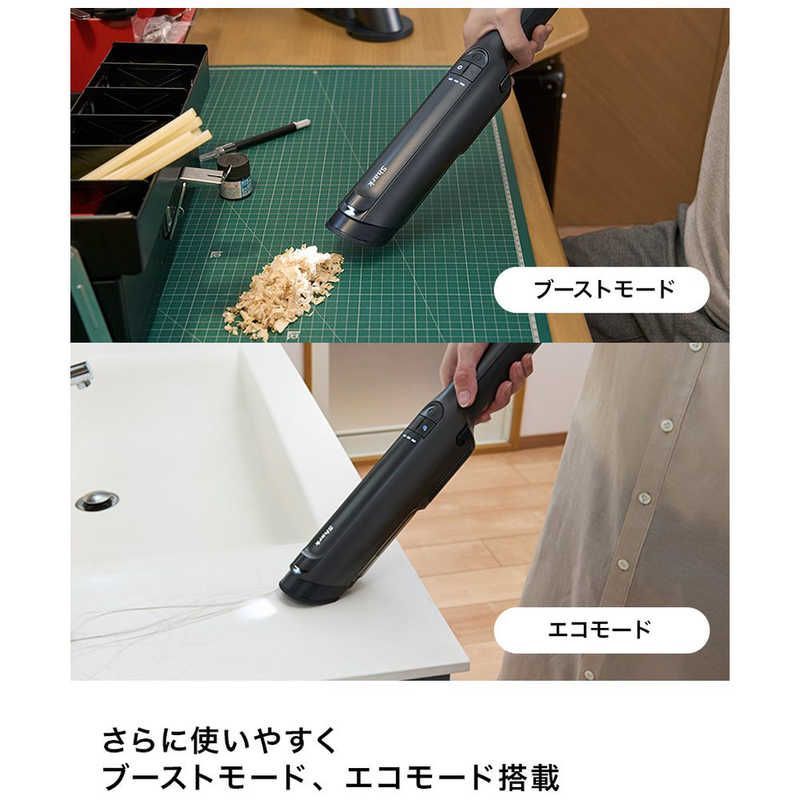 Shark

ブーストモード

Shark

エコモード

さらに使いやすく
ブーストモード、エコモード搭載