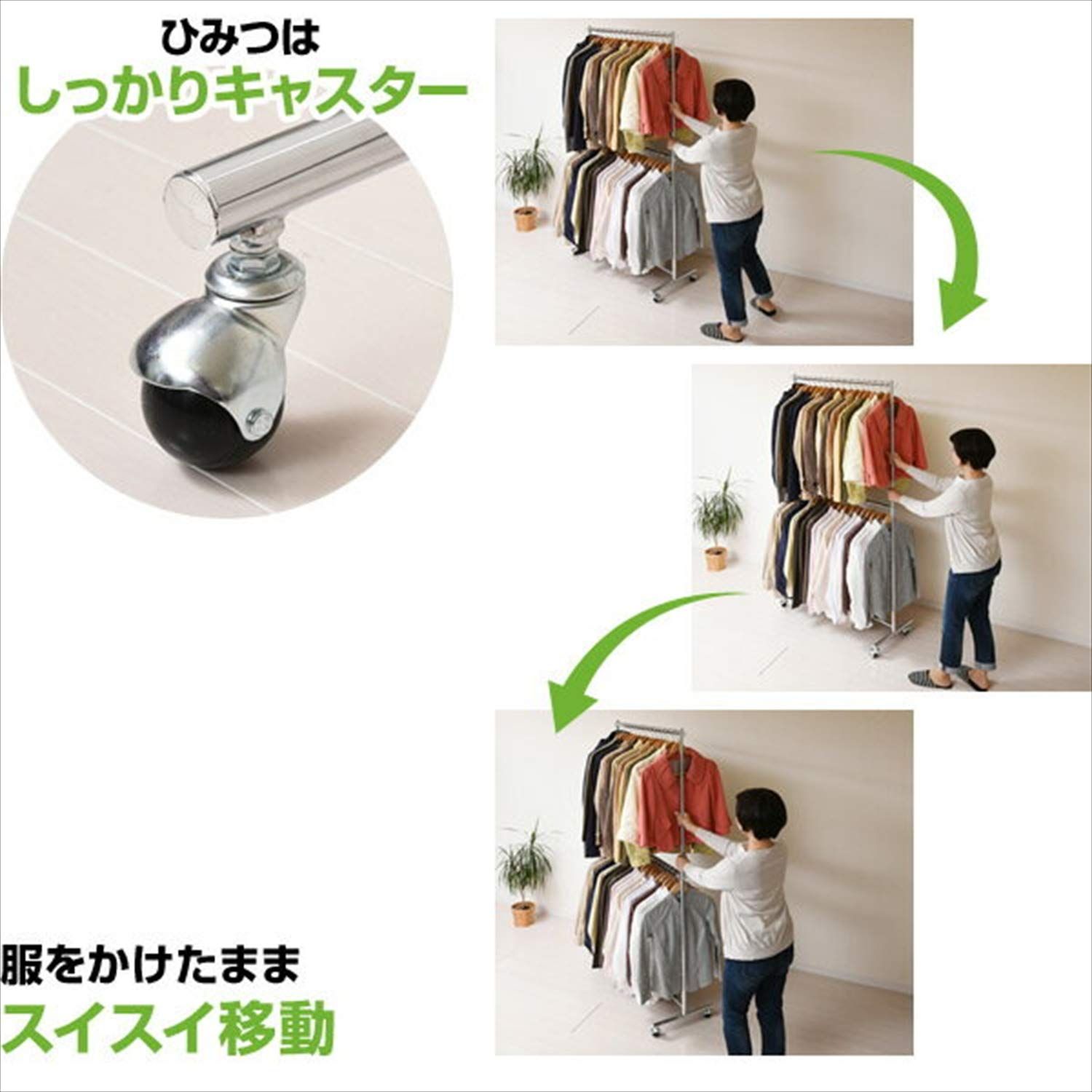 ひみつは
しっかりキャスター

服をかけたまま
スイスイ移動