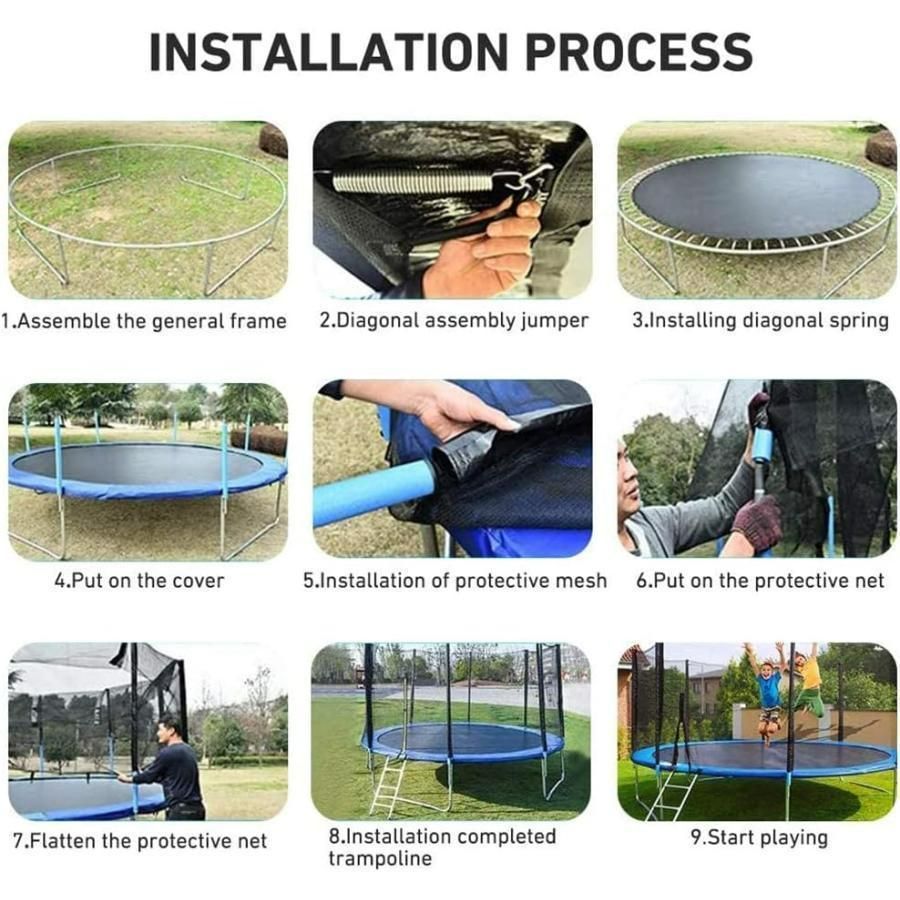 INSTALLATION PROCESS

1.Assemble the general frame

2.Diagonal assembly jumper

3.Installing diagonal spring

4.Put on the cover

5.Installation of protective mesh

6.Put on the protective net

7.Flatten the protective net

8.Installation completed trampoline

9.Start playing