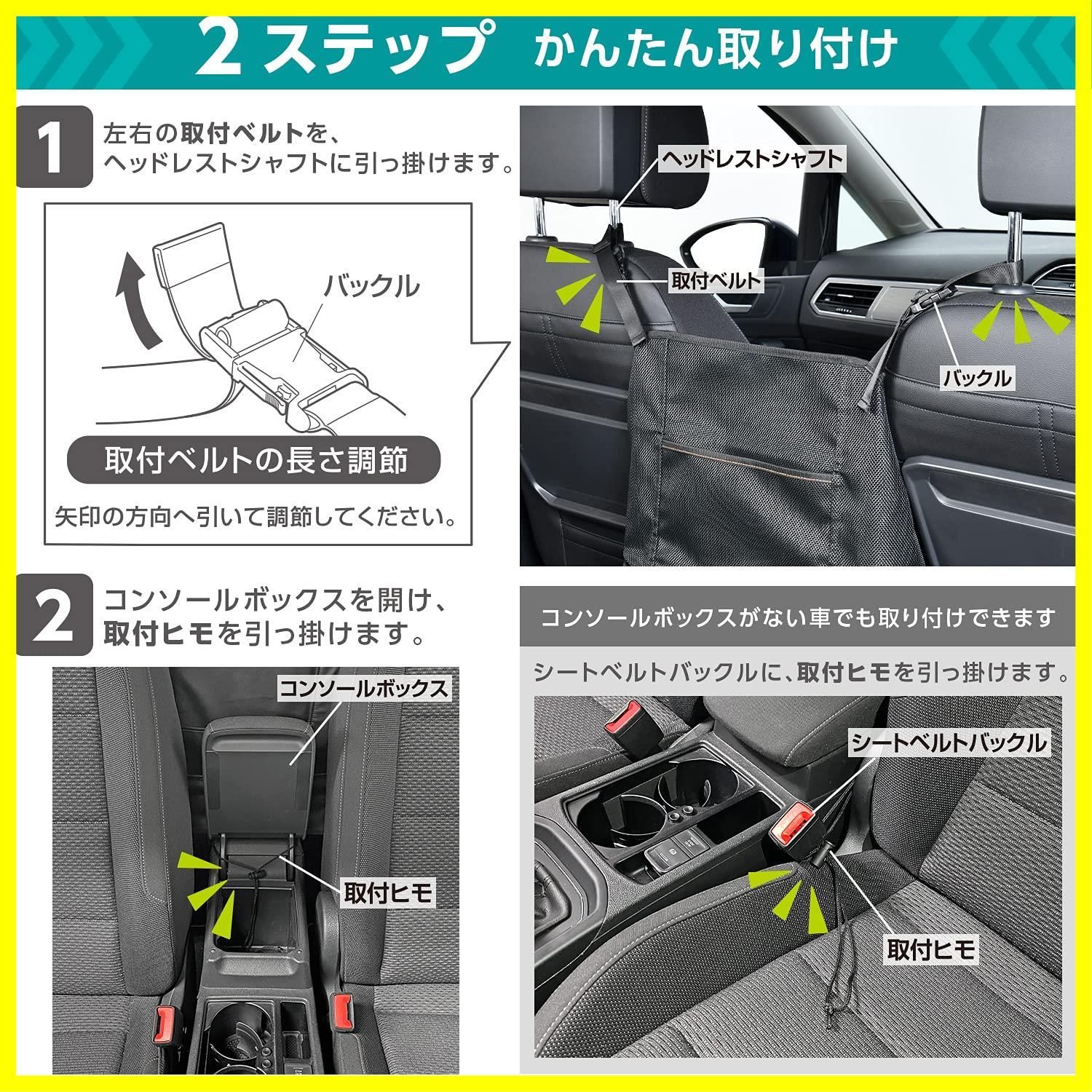 2ステップ かんたん取り付け

1

左右の取付ベルトを、ヘッドレストシャフトに引っ掛けます。

バックル

取付ベルトの長さ調節

矢印の方向へ引いて調節してください。

ヘッドレストシャフト

取付ベルト

バックル

2

コンソールボックスを開け、取付ヒモを引っ掛けます。

コンソールボックス

取付ヒモ

コンソールボックスがない車でも取り付けできます

シートベルトバックルに、取付ヒモを引っ掛けます。

シートベルトバックル

取付ヒモ