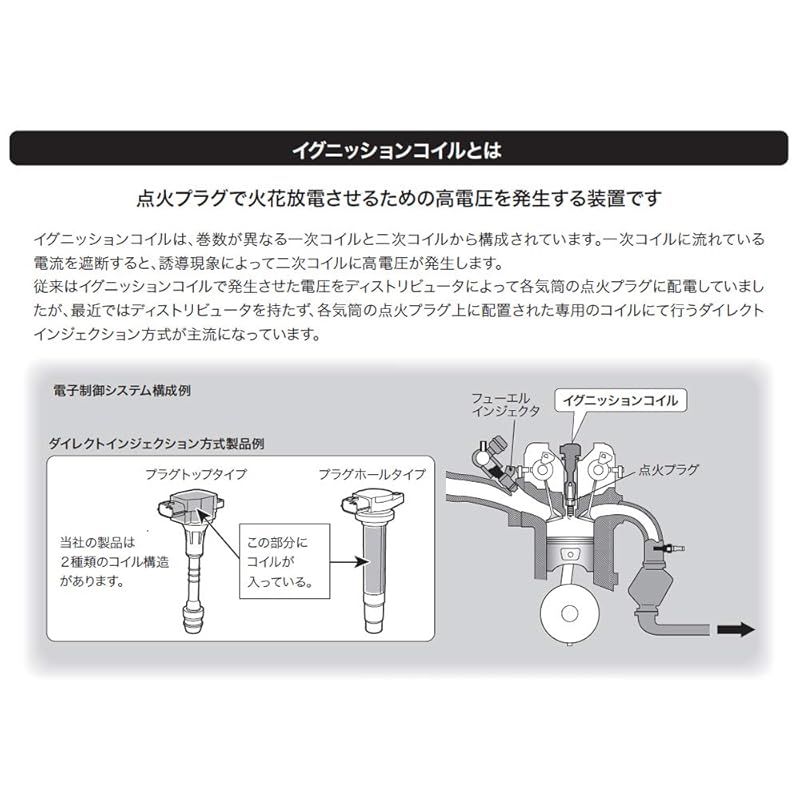 イグニッションコイルとは

点火プラグで火花放電させるための高電圧を発生する装置です

イグニッションコイルは、巻数が異なる一次コイルと二次コイルから構成されています。一次コイルに流れている電流を遮断すると、誘導現象によって二次コイルに高電圧が発生します。
従来はイグニッションコイルで発生させた電圧をディストリビュータによって各気筒の点火プラグに配電していましたが、最近ではディストリビュータを持たず、各気筒の点火プラグ上に配置された専用のコイルにて行うダイレクトインジェクション方式が主流になっています。

電子制御システム構成例

ダイレクトインジェクション方式製品例

プラグトップタイプ

プラグホールタイプ

当社の製品は2種類のコイル構造があります。

この部分にコイルが入っている。

フューエルインジェクタ

イグニッションコイル

点火プラグ