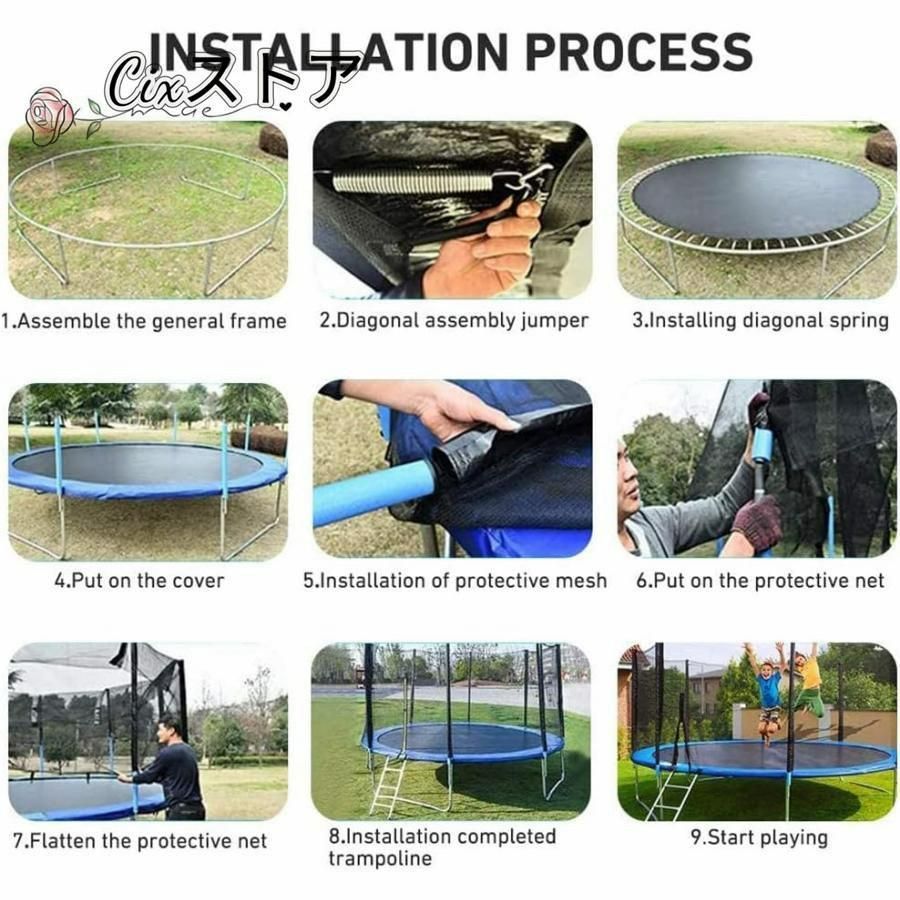 INSTALLATION PROCESS

Cixストア

1.Assemble the general frame

2.Diagonal assembly jumper

3.Installing diagonal spring

4.Put on the cover

5.Installation of protective mesh

6.Put on the protective net

7.Flatten the protective net

8.Installation completed trampoline

9.Start playing