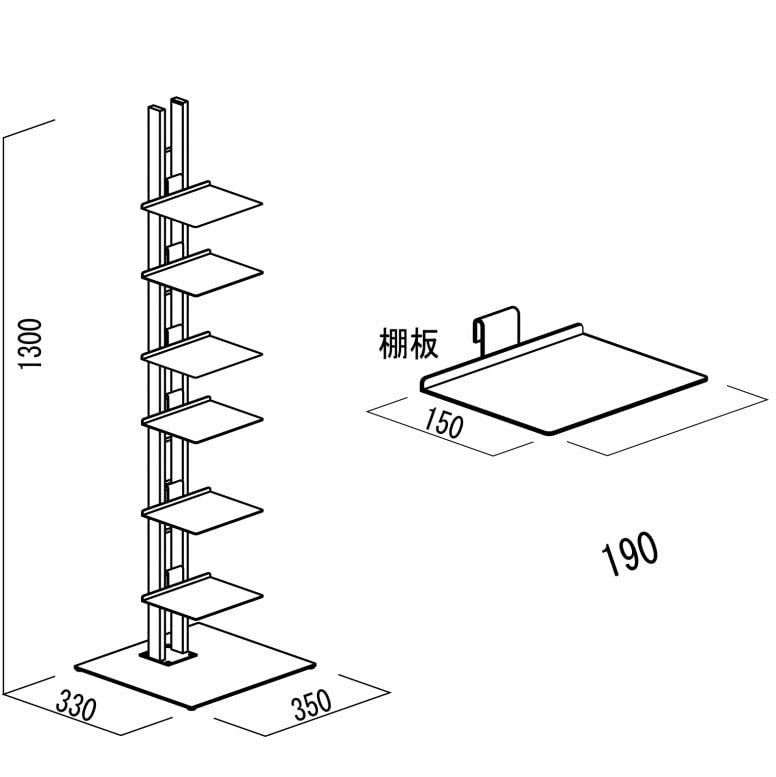 1300

330

350

棚板

150

190