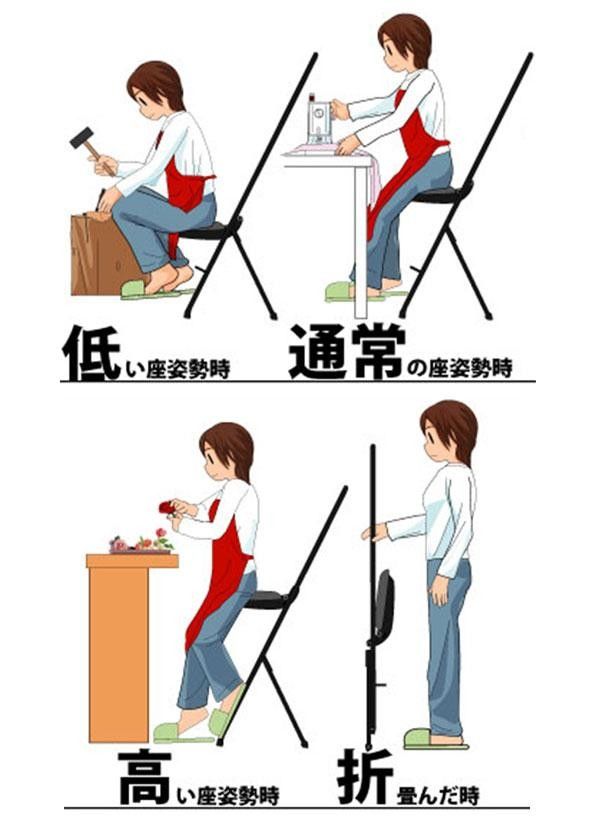 低い座姿勢時

通常の座姿勢時

高い座姿勢時

折畳んだ時