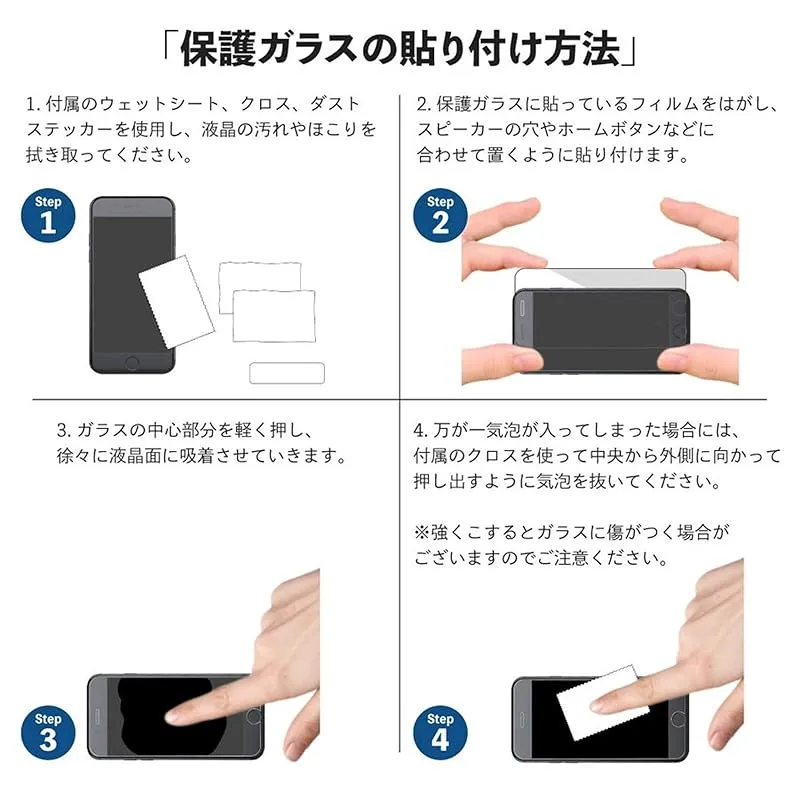 「保護ガラスの貼り付け方法」

1. 付属のウェットシート、クロス、ダストステッカーを使用し、液晶の汚れやほこりを拭き取ってください。

Step 1

2. 保護ガラスに貼っているフィルムをはがし、スピーカーの穴やホームボタンなどに合わせて置くように貼り付けます。

Step 2

3. ガラスの中心部分を軽く押し、徐々に液晶面に吸着させていきます。

Step 3

4. 万が一気泡が入ってしまった場合には、付属のクロスを使って中央から外側に向かって押し出すように気泡を抜いてください。

※強くこするとガラスに傷がつく場合がございますのでご注意ください。

Step 4