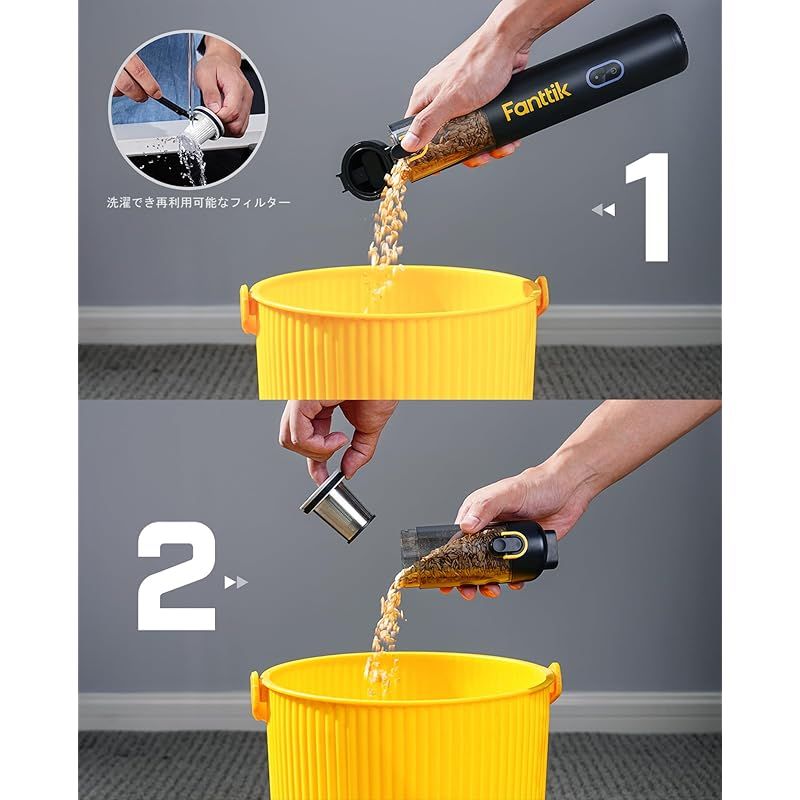 Fanttik

洗濯でき再利用可能なフィルター

1

2