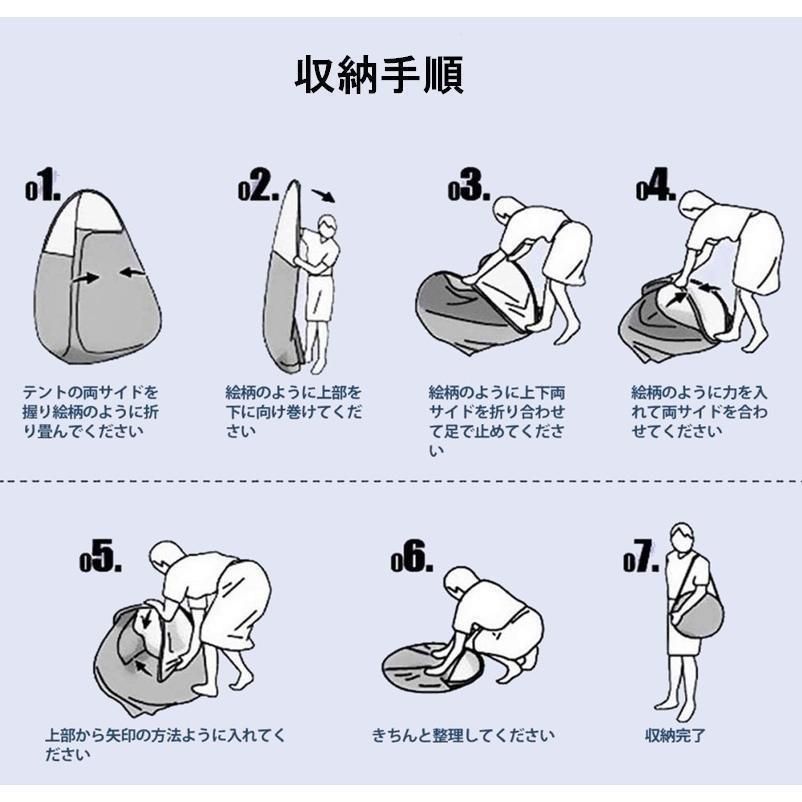 収納手順

01.

テントの両サイドを握り絵柄のように折り畳んでください

02.

絵柄のように上部を下に向け巻けてください

03.

絵柄のように上下両サイドを折り合わせて足で止めてください

04.

絵柄のように力を入れて両サイドを合わせてください

05.

上部から矢印の方法ように入れてください

06.

きちんと整理してください

07.

収納完了