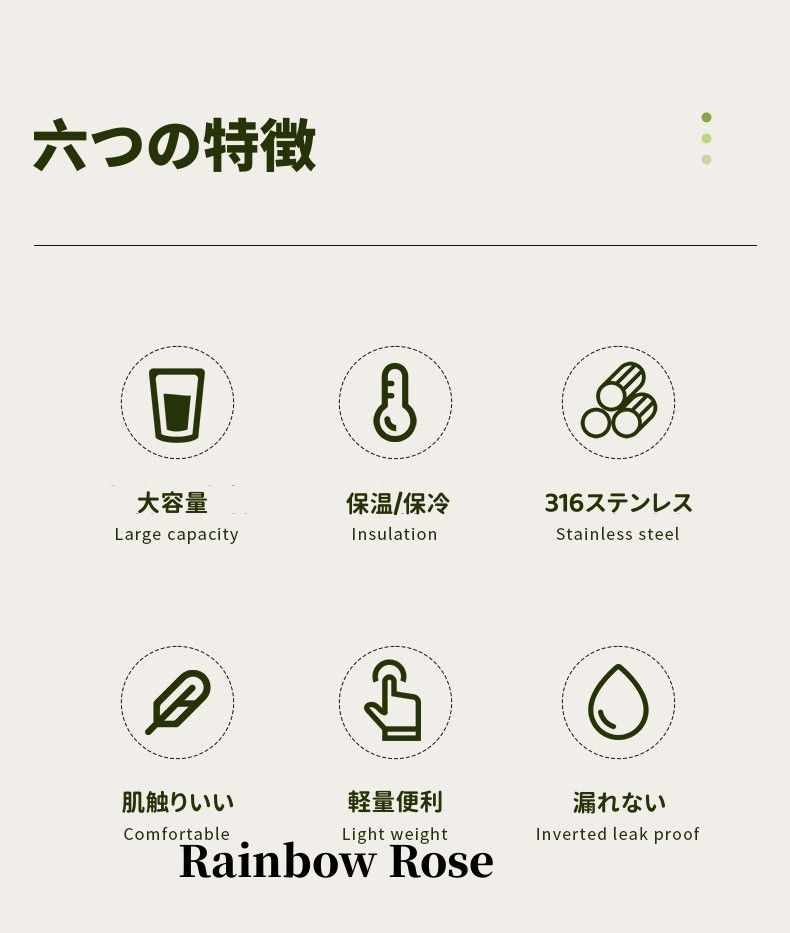 六つの特徴

大容量
Large capacity

保温/保冷
Insulation

316ステンレス
Stainless steel

肌触りいい
Comfortable

軽量便利
Light weight

漏れない
Inverted leak proof

Rainbow Rose