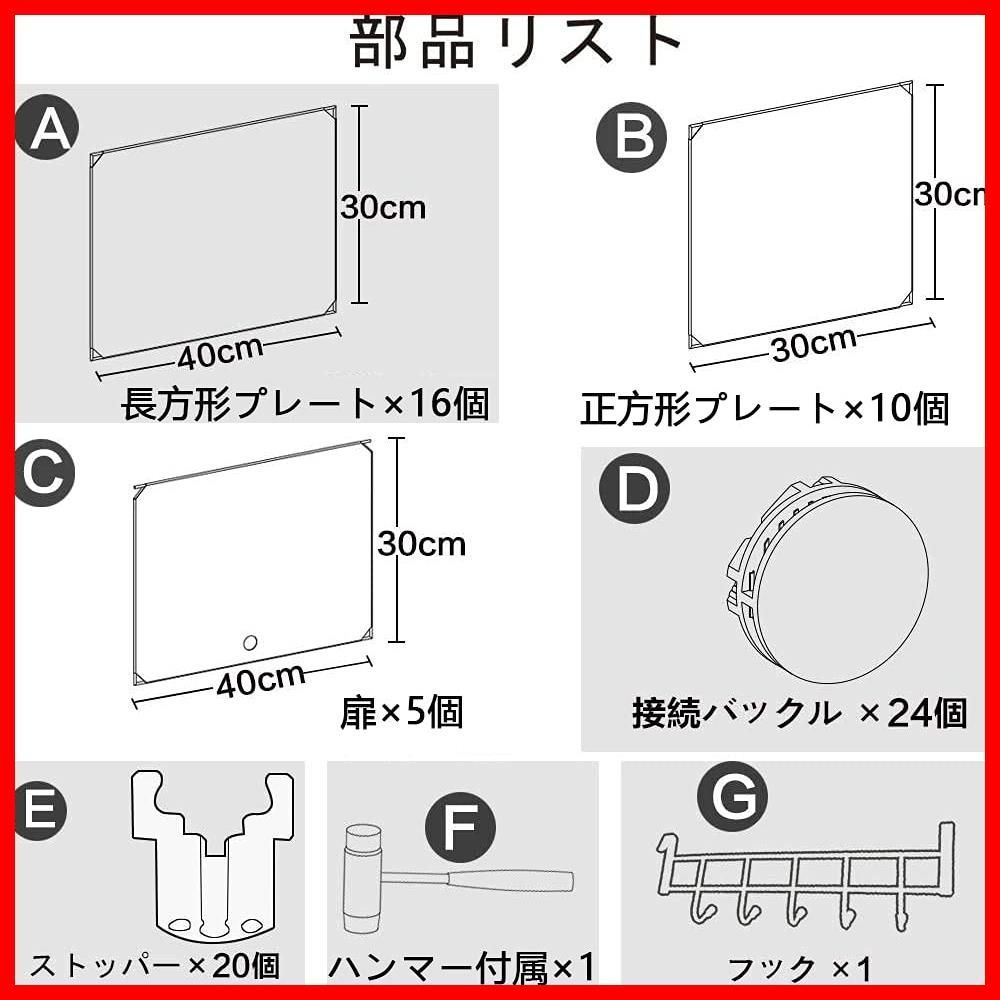 部品リスト

A

30cm

40cm

長方形プレート×16個

B

30cm

30cm

正方形プレート×10個

C

30cm

40cm

扉×5個

D

接続バックル ×24個

E

ストッパー×20個

F

ハンマー付属×1

G

フック ×1