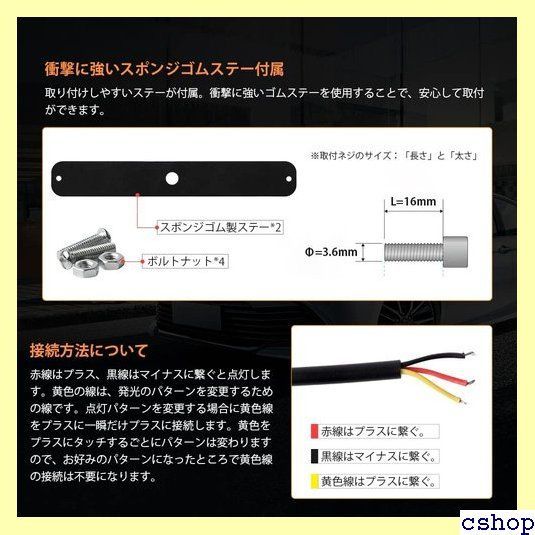 衝撃に強いスポンジゴムステー付属

取り付けしやすいステーが付属。衝撃に強いゴムステーを使用することで、安心して取付ができます。

※取付ネジのサイズ：「長さ」と「太さ」

スポンジゴム製ステー*2

ボルトナット*4

L=16mm

Φ=3.6mm

接続方法について

赤線はプラス、黒線はマイナスに繋ぐと点灯します。黄色の線は、発光のパターンを変更するための線です。点灯パターンを変更する場合に黄色線をプラスに一瞬だけプラスに接続します。黄色をプラスにタッチするごとにパターンは変わりますので、お好みのパターンになったところで黄色線の接続は不要になります。

赤線はプラスに繋ぐ。

黒線はマイナスに繋ぐ。

黄色線はプラスに繋ぐ。

cshop