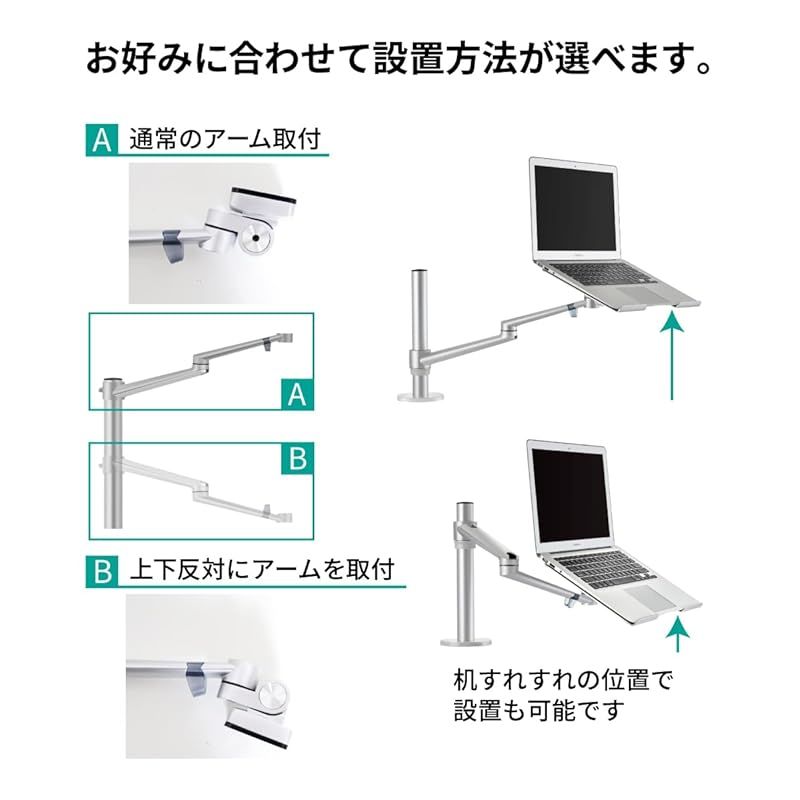 お好みに合わせて設置方法が選べます。

A 通常のアーム取付

A

B

B 上下反対にアームを取付

机すれすれの位置で設置も可能です