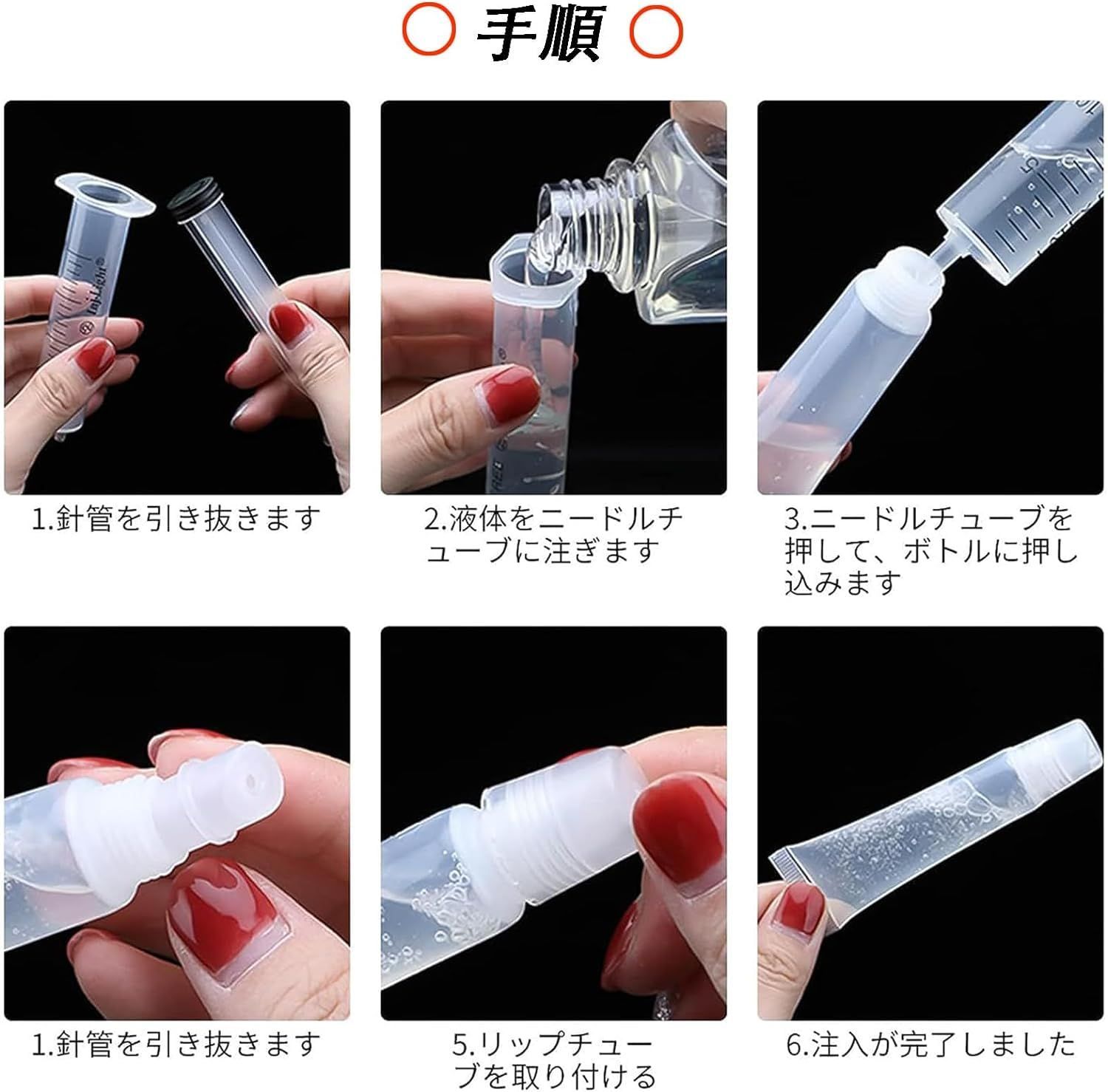 〇 手順 〇

1.針管を引き抜きます

2.液体をニードルチューブに注ぎます

3.ニードルチューブを押して、ボトルに押し込みます

1.針管を引き抜きます

5.リップチューブを取り付ける

6.注入が完了しました