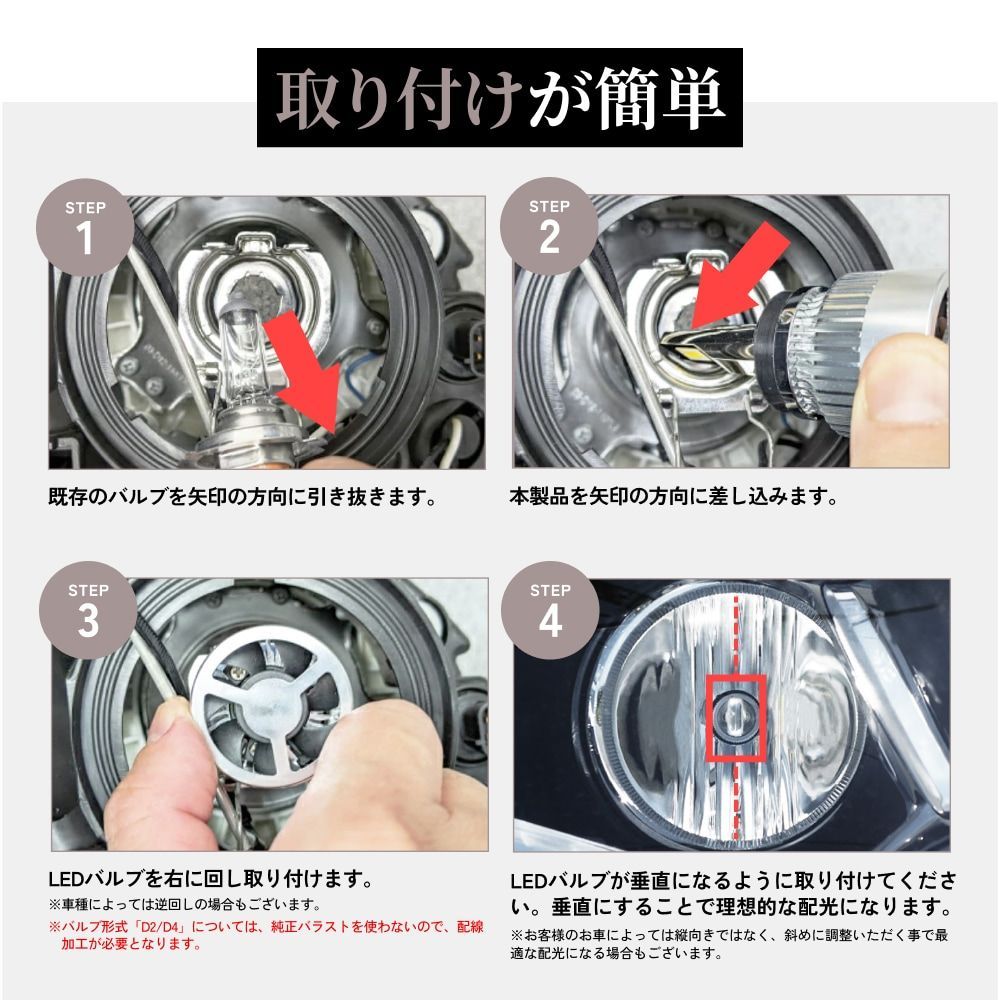 取り付けが簡単

STEP 1

既存のバルブを矢印の方向に引き抜きます。

STEP 2

本製品を矢印の方向に差し込みます。

STEP 3

LEDバルブを右に回し取り付けます。

※車種によっては逆回しの場合もございます。

※バルブ形式「D2/D4」については、純正バラストを使わないので、配線加工が必要となります。

STEP 4

LEDバルブが垂直になるように取り付けてください。垂直にすることで理想的な配光になります。

※お客様のお車によっては縦向きではなく、斜めに調整いただく事で最適な配光になる場合もございます。