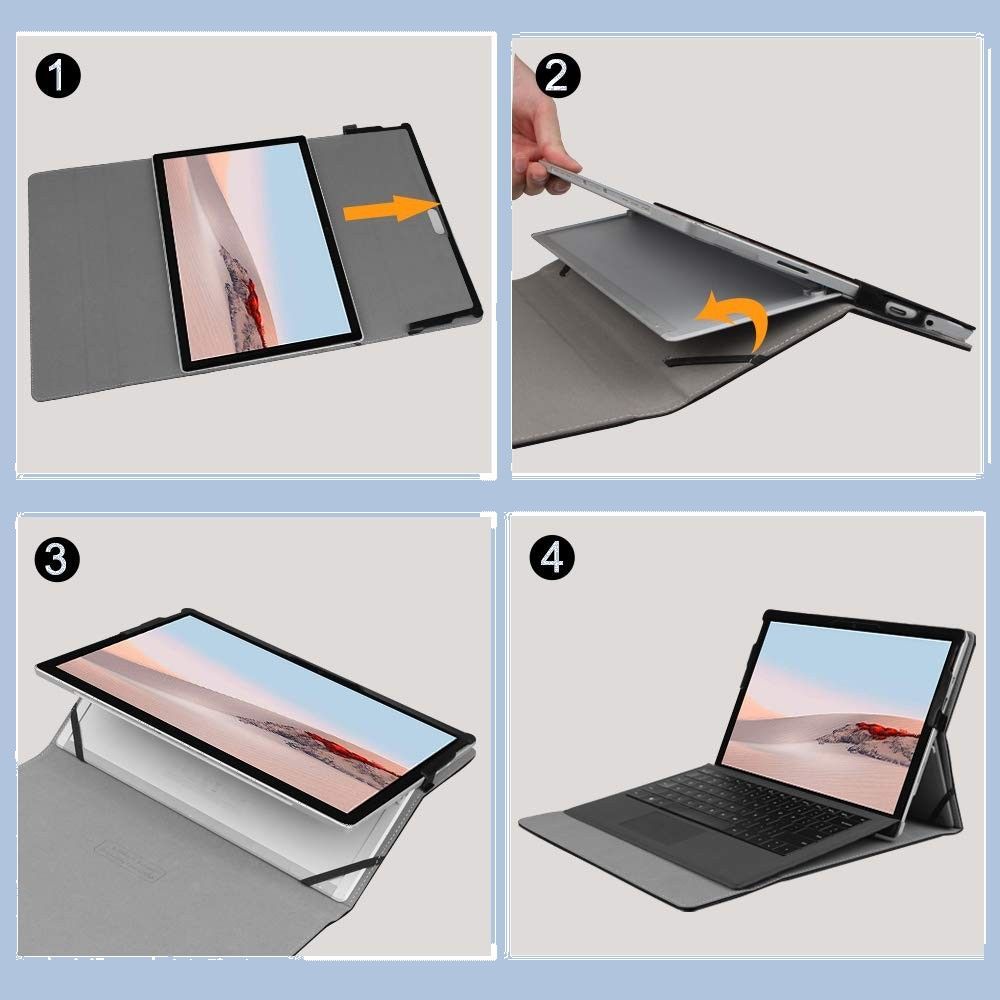 1

2

3

4