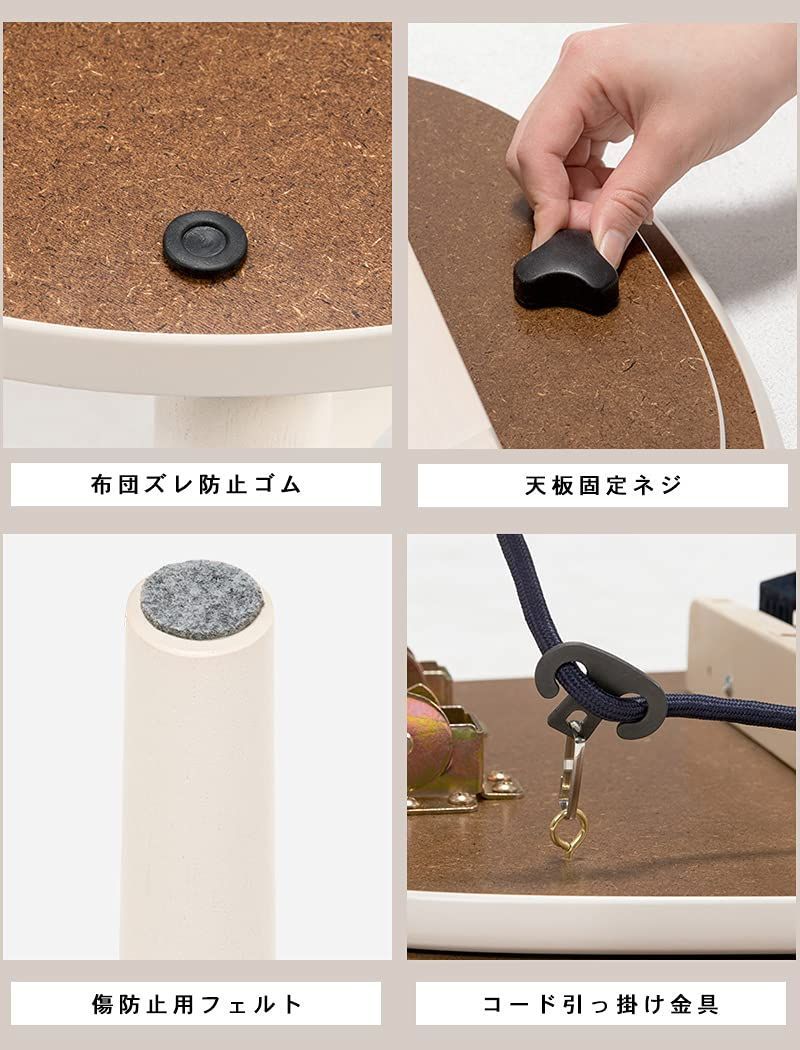 布団ズレ防止ゴム

天板固定ネジ

傷防止用フェルト

コード引っ掛け金具