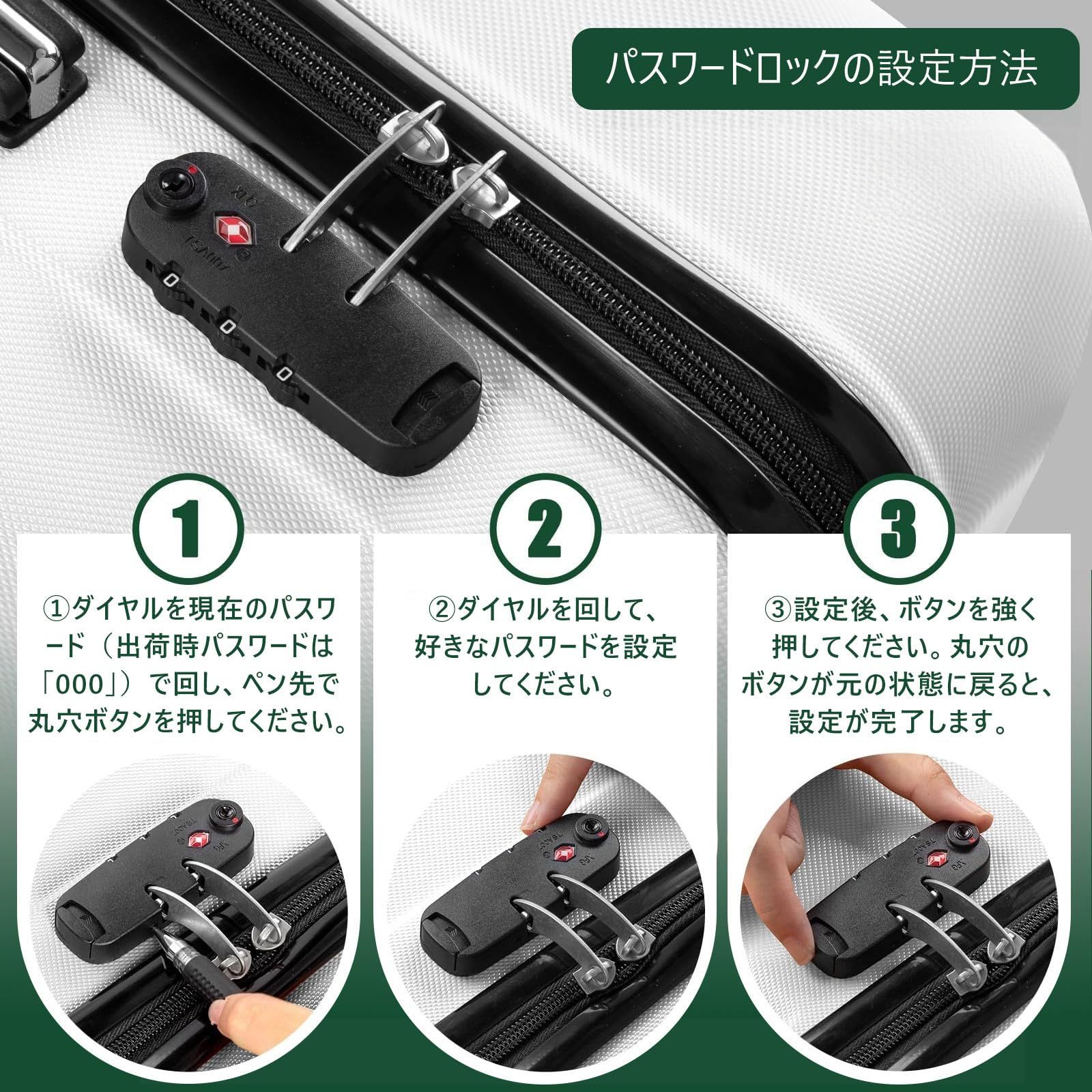 パスワードロックの設定方法

TSA007

1

①ダイヤルを現在のパスワード（出荷時パスワードは「000」）で回し、ペン先で丸穴ボタンを押してください。

2

②ダイヤルを回して、好きなパスワードを設定してください。

3

③設定後、ボタンを強く押してください。丸穴のボタンが元の状態に戻ると、設定が完了します。