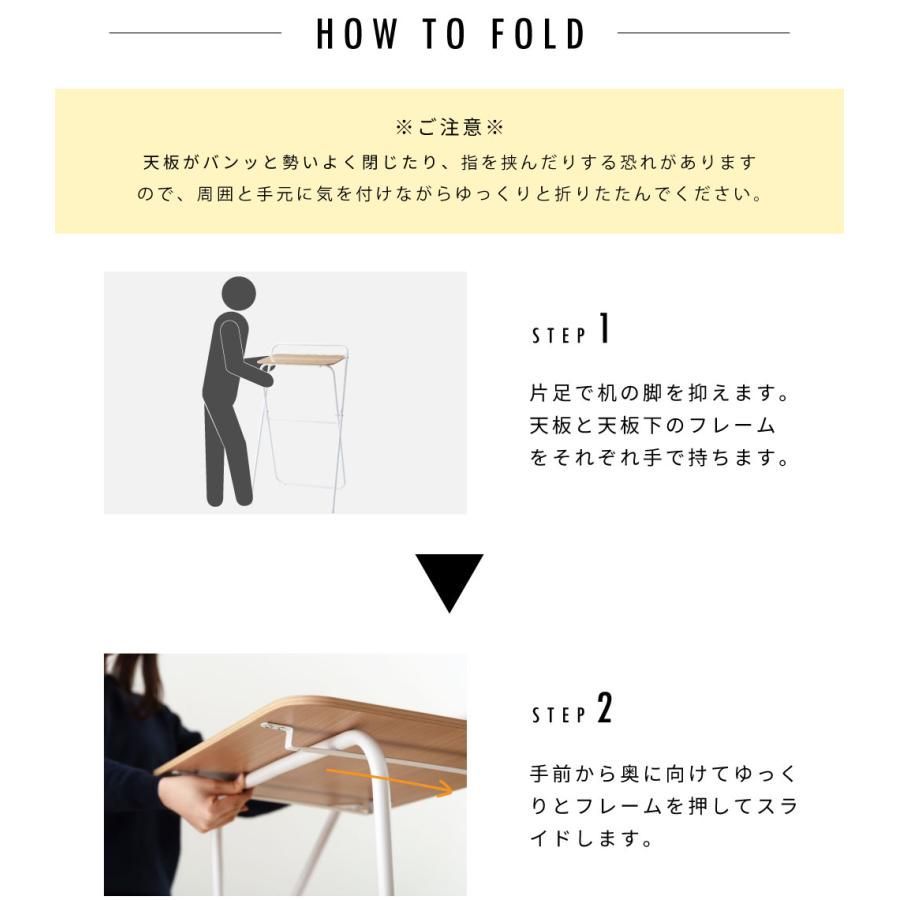 HOW TO FOLD

※ご注意※
天板がバンッと勢いよく閉じたり、指を挟んだりする恐れがありますので、周囲と手元に気を付けながらゆっくりと折りたたんでください。

STEP 1

片足で机の脚を抑えます。天板と天板下のフレームをそれぞれ手で持ちます。

STEP 2

手前から奥に向けてゆっくりとフレームを押してスライドします。