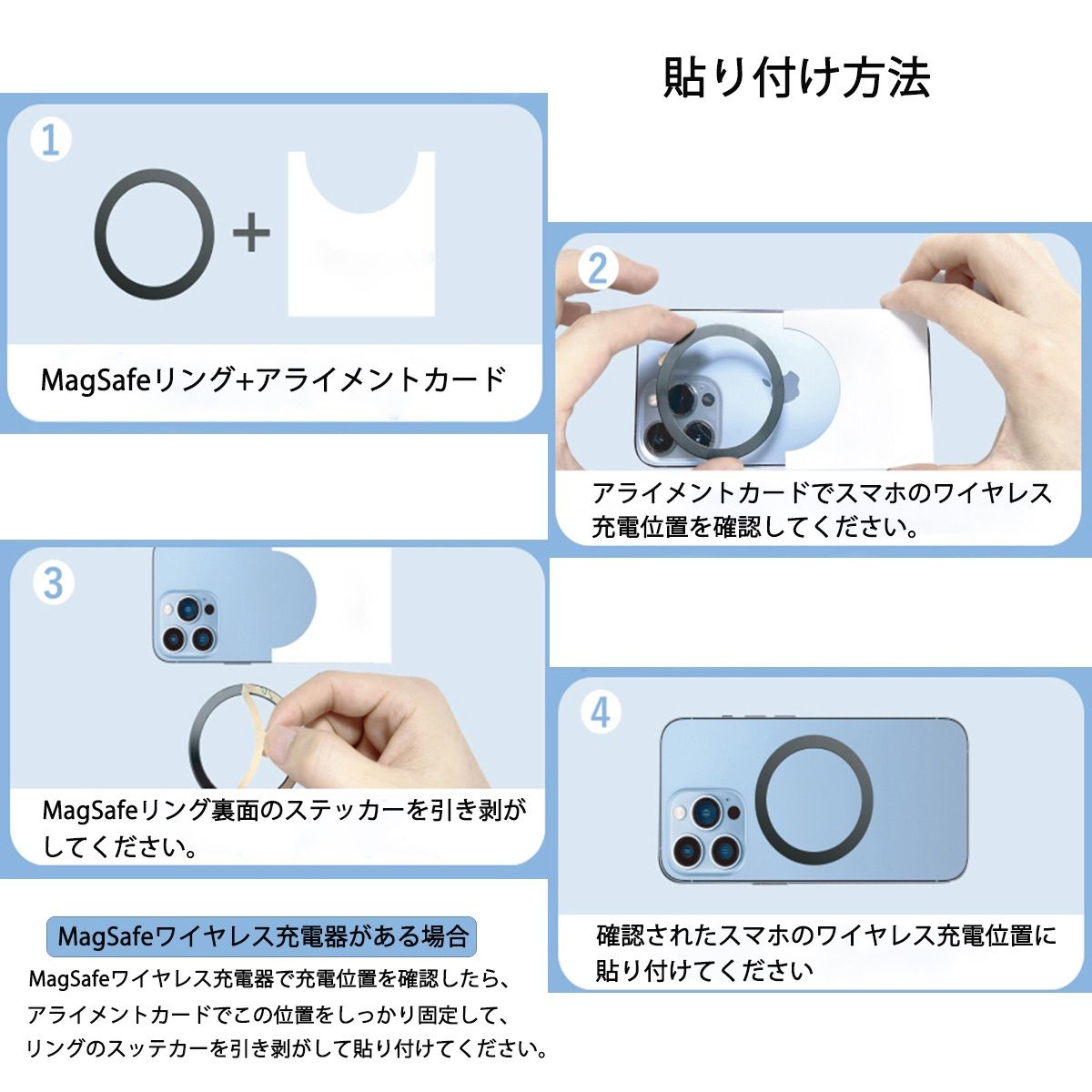 貼り付け方法

1

MagSafeリング+アライメントカード

2

アライメントカードでスマホのワイヤレス充電位置を確認してください。

3

MagSafeリング裏面のステッカーを引き剥がしてください。

4

確認されたスマホのワイヤレス充電位置に貼り付けてください

MagSafeワイヤレス充電器がある場合

MagSafeワイヤレス充電器で充電位置を確認したら、アライメントカードでこの位置をしっかり固定して、リングのスッテカーを引き剥がして貼り付けてください。