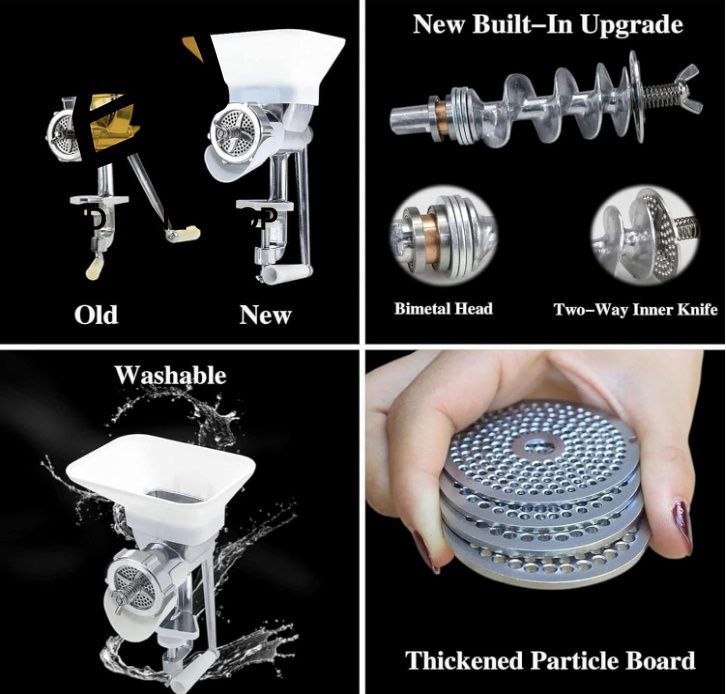 Old

New

New Built–In Upgrade

Bimetal Head

Two–Way Inner Knife

Washable

Thickened Particle Board