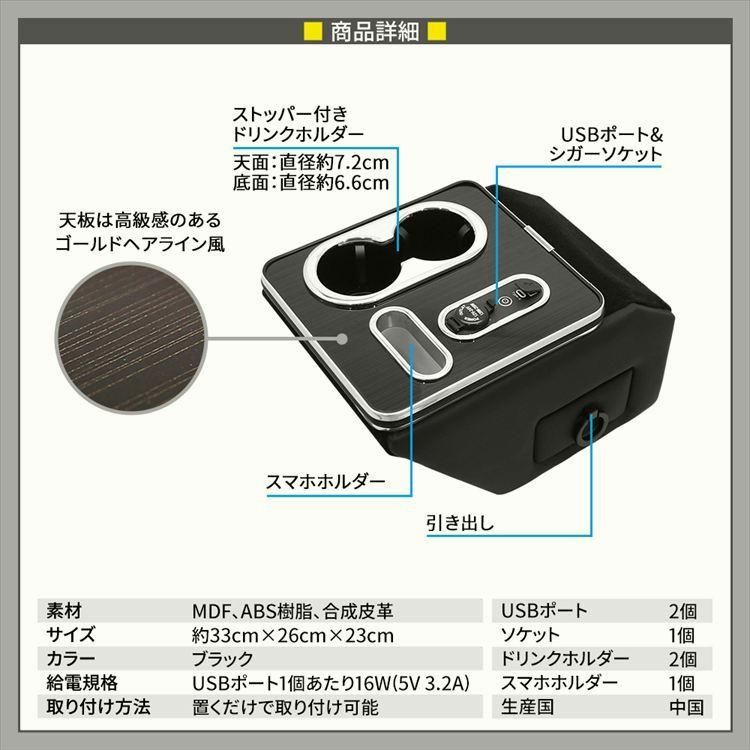 ■ 商品詳細 ■

ストッパー付き
ドリンクホルダー

天面：直径約7.2cm
底面：直径約6.6cm

USBポート&
シガーソケット

天板は高級感のある
ゴールドヘアライン風

スマホホルダー

引き出し

| 素材 | MDF、ABS樹脂、合成皮革 |
|---|---|
| サイズ | 約33cm×26cm×23cm |
| カラー | ブラック |
| 給電規格 | USBポート1個あたり16W(5V 3.2A) |
| 取り付け方法 | 置くだけで取り付け可能 |

| USBポート | 2個 |
|---|---|
| ソケット | 1個 |
| ドリンクホルダー | 2個 |
| スマホホルダー | 1個 |
| 生産国 | 中国 |