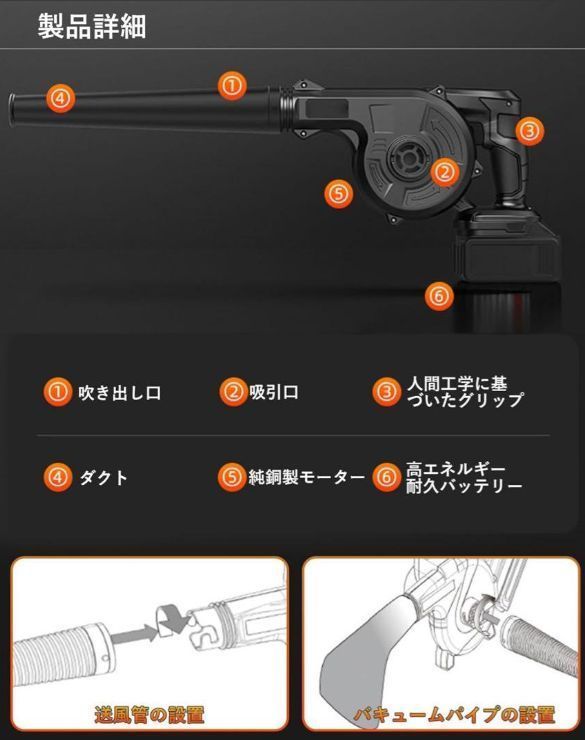 製品詳細

④ ① ③ ② ⑤ ⑥

① 吹き出し口

② 吸引口

③ 人間工学に基づいたグリップ

④ ダクト

⑤ 純銅製モーター

⑥ 高エネルギー耐久バッテリー

送風管の設置

バキュームパイプの設置