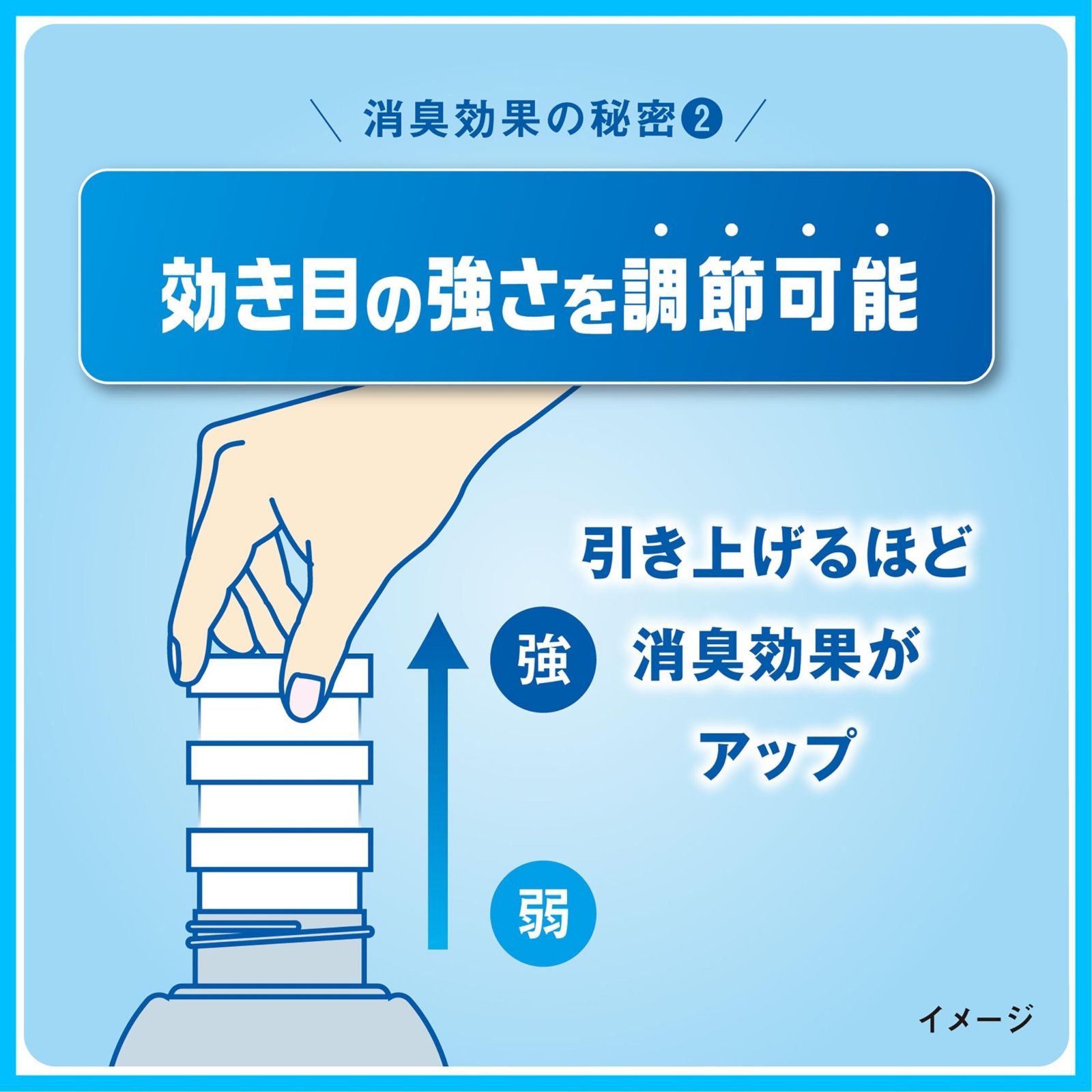 \ 消臭効果の秘密❷ /

効き目の強さを調節可能

引き上げるほど
消臭効果が
アップ

強

弱

イメージ