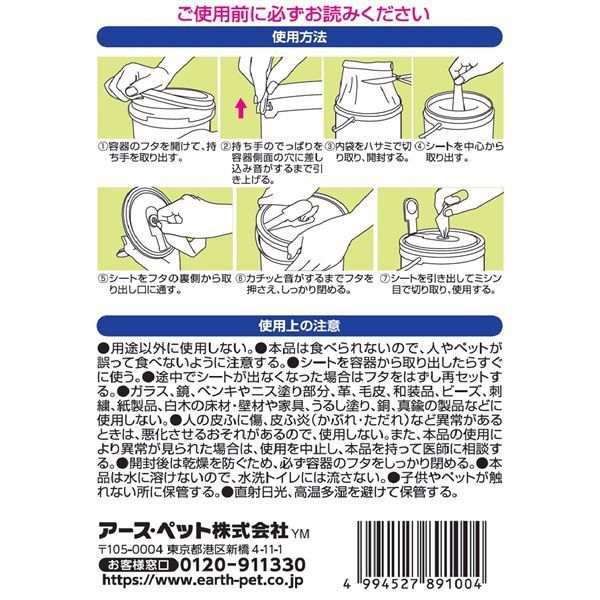 ご使用前に必ずお読みください

使用方法

①容器のフタを開けて、持ち手を取り出す。

②持ち手のでっぱりを容器側面の穴に差し込み音がするまで引き上げる。

③内袋をハサミで切り取り、開封する。

④シートを中心から取り出す。

⑤シートをフタの裏側から取り出し口に通す。

⑥カチッと音がするまでフタを押さえ、しっかり閉める。

⑦シートを引き出してミシン目で切り取り、使用する。

使用上の注意

●用途以外に使用しない。●本品は食べられないので、人やペットが誤って食べないように注意する。●シートを容器から取り出したらすぐに使う。●途中でシートが出なくなった場合はフタをはずし再セットする。●ガラス、鏡、ペンキやニス塗り部分、革、毛皮、和装品、ビーズ、刺繍、紙製品、白木の床材・壁材や家具、うるし塗り、銅、真鍮の製品などに使用しない。●人の皮ふに傷、皮ふ炎(かぶれ・ただれ)など異常があるときは、悪化させるおそれがあるので、使用しない。また、本品の使用により異常が見られた場合は、使用を中止し、本品を持って医師に相談する。●開封後は乾燥を防ぐため、必ず容器のフタをしっかり閉める。●本品は水に溶けないので、水洗トイレには流さない。●子供やペットが触れない所に保管する。●直射日光、高温多湿を避けて保管する。

アース・ペット株式会社 YM

〒105-0004 東京都港区新橋 4-11-1

お客様窓口 0120-911330

https://www.earth-pet.co.jp

4 994527 891004