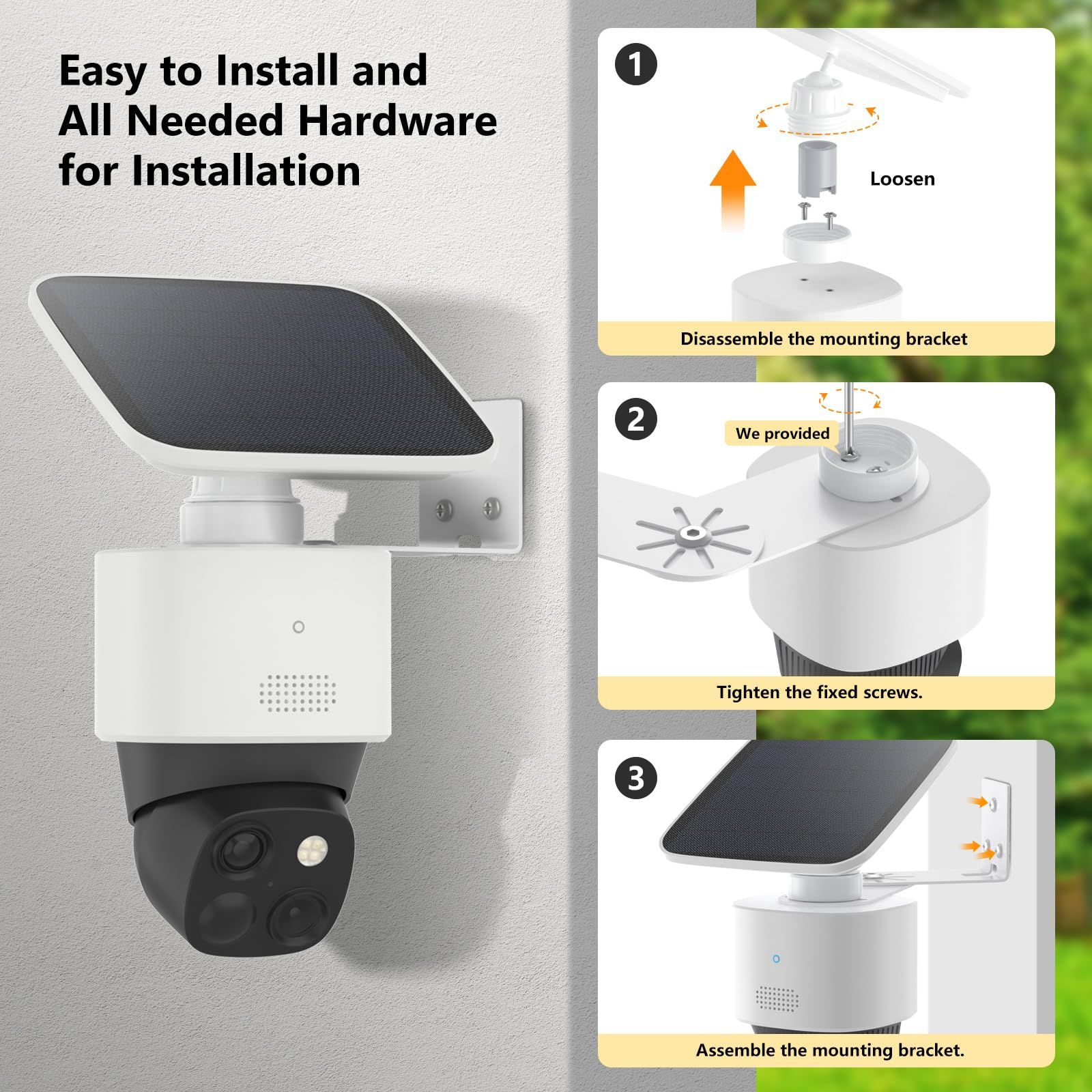 Easy to Install and All Needed Hardware for Installation

1

Loosen

Disassemble the mounting bracket

2

We provided

Tighten the fixed screws.

3

Assemble the mounting bracket.