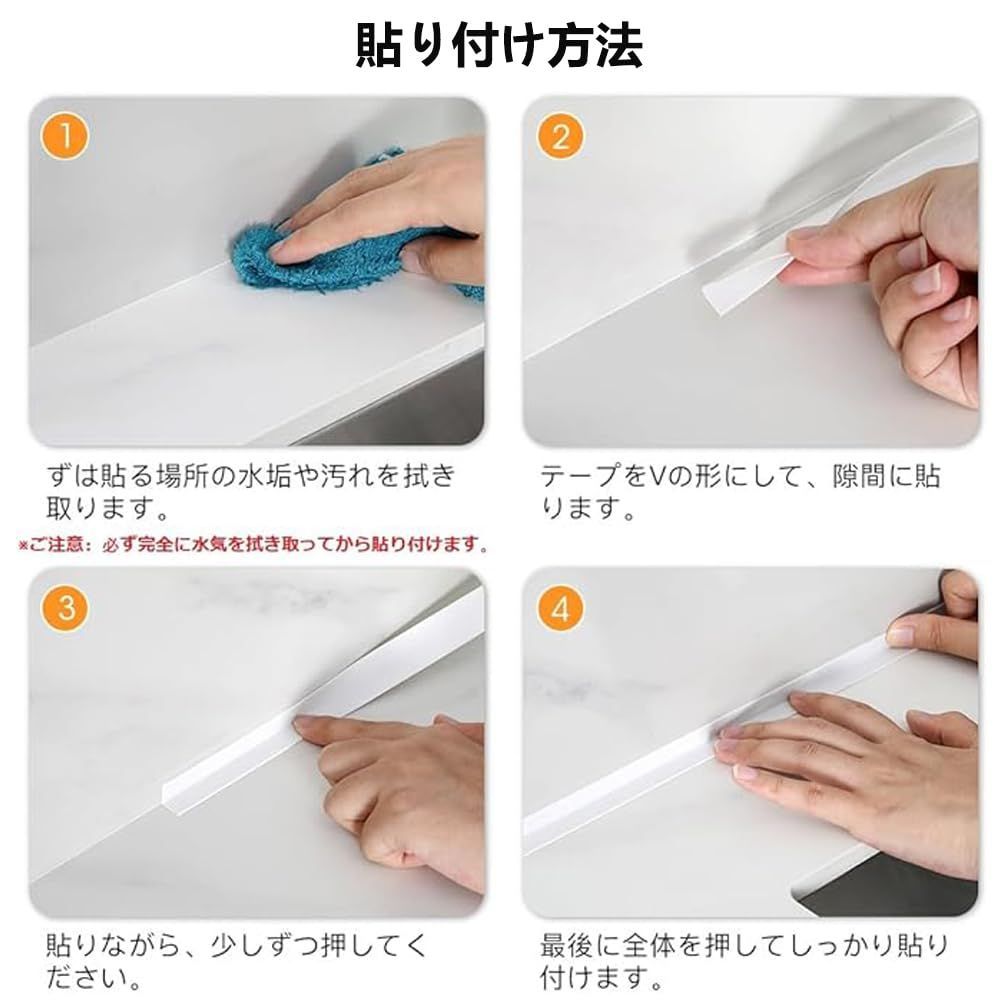 貼り付け方法

1

ずは貼る場所の水垢や汚れを拭き取ります。

※ご注意：必ず完全に水気を拭き取ってから貼り付けます。

2

テープをVの形にして、隙間に貼ります。

3

貼りながら、少しずつ押してください。

4

最後に全体を押してしっかり貼り付けます。