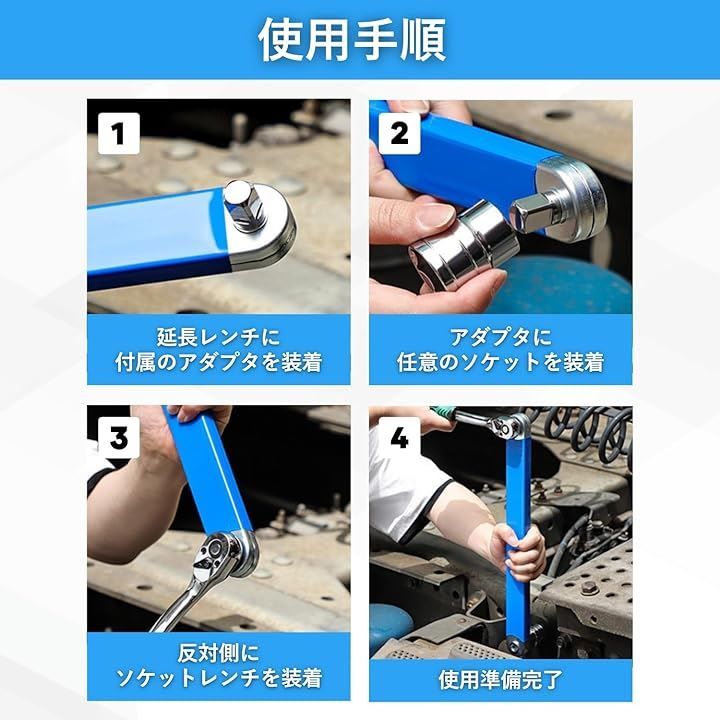 使用手順

1

延長レンチに
付属のアダプタを装着

2

アダプタに
任意のソケットを装着

3

反対側に
ソケットレンチを装着

4

使用準備完了