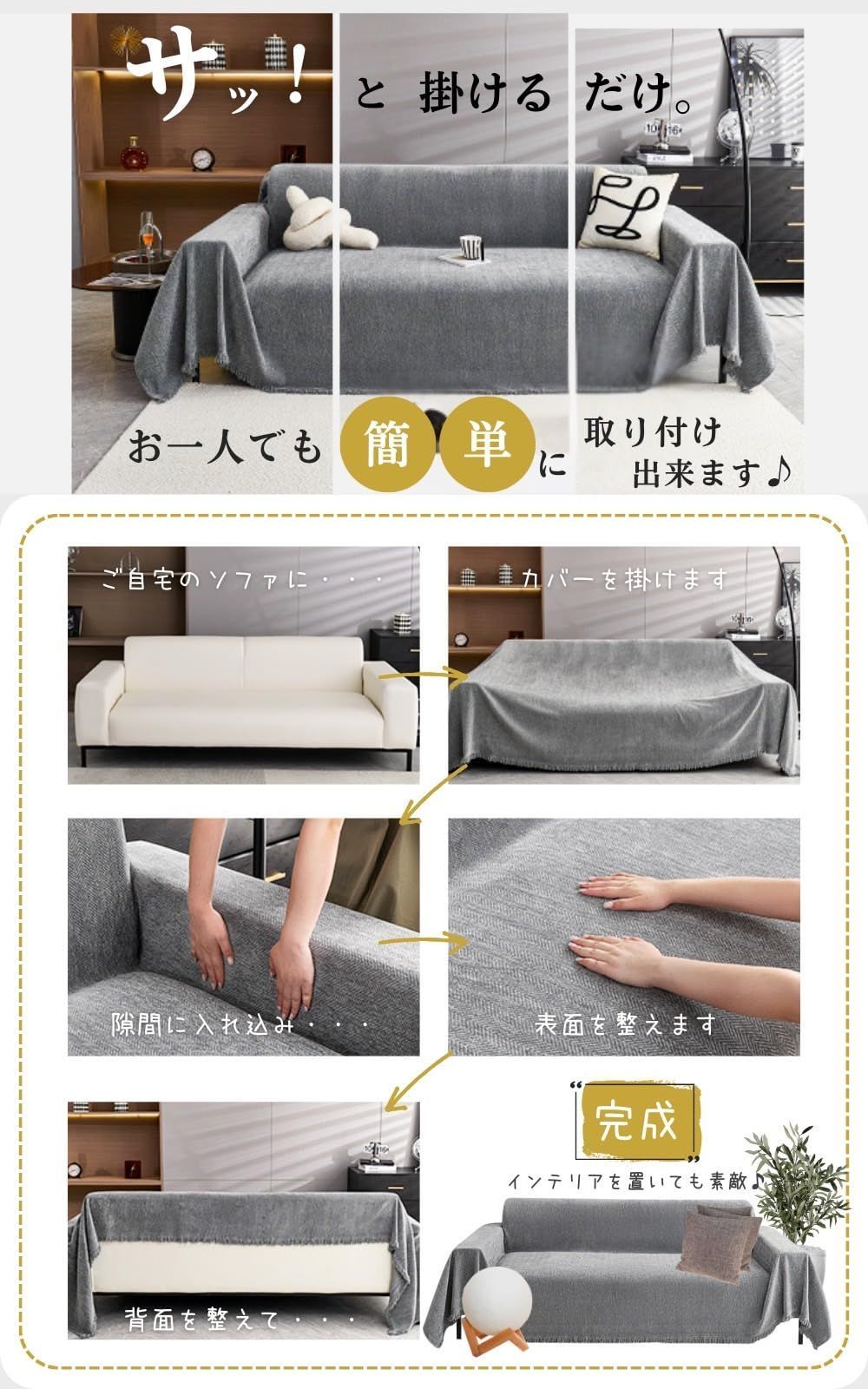 サッ！ と 掛ける だけ。

お一人でも 簡 単 に 取り付け 出来ます♪

ご自宅のソファに・・・

カバーを掛けます

隙間に入れ込み・・・

表面を整えます

背面を整えて・・・

“完成”

インテリアを置いても素敵♪