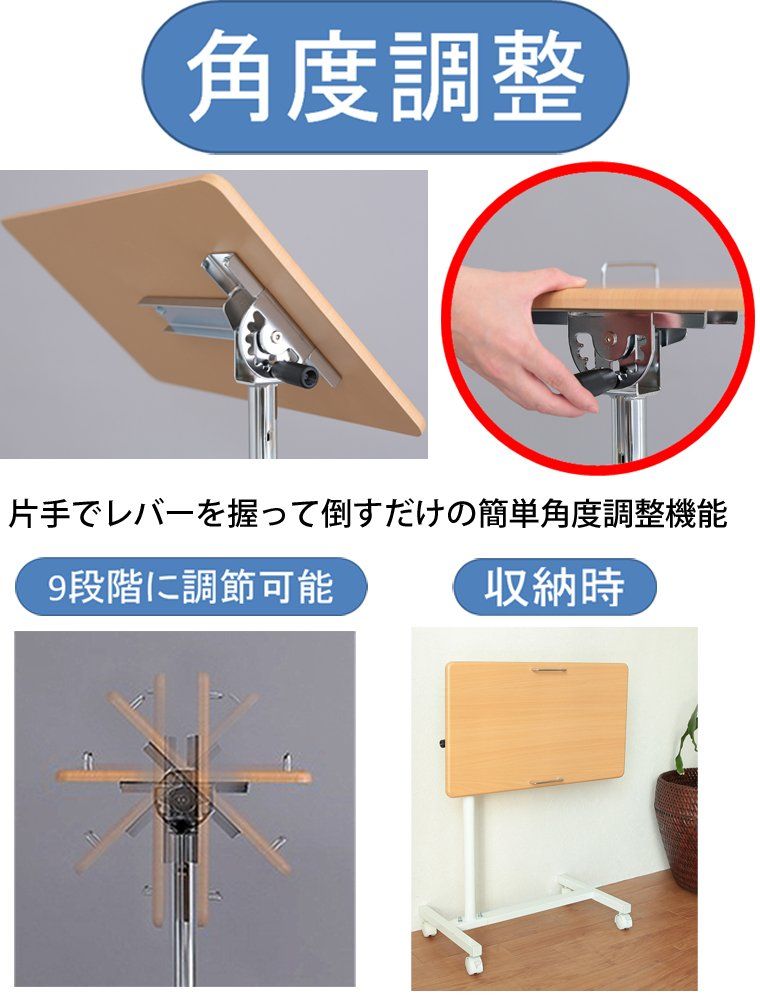 角度調整

片手でレバーを握って倒すだけの簡単角度調整機能

9段階に調節可能

収納時