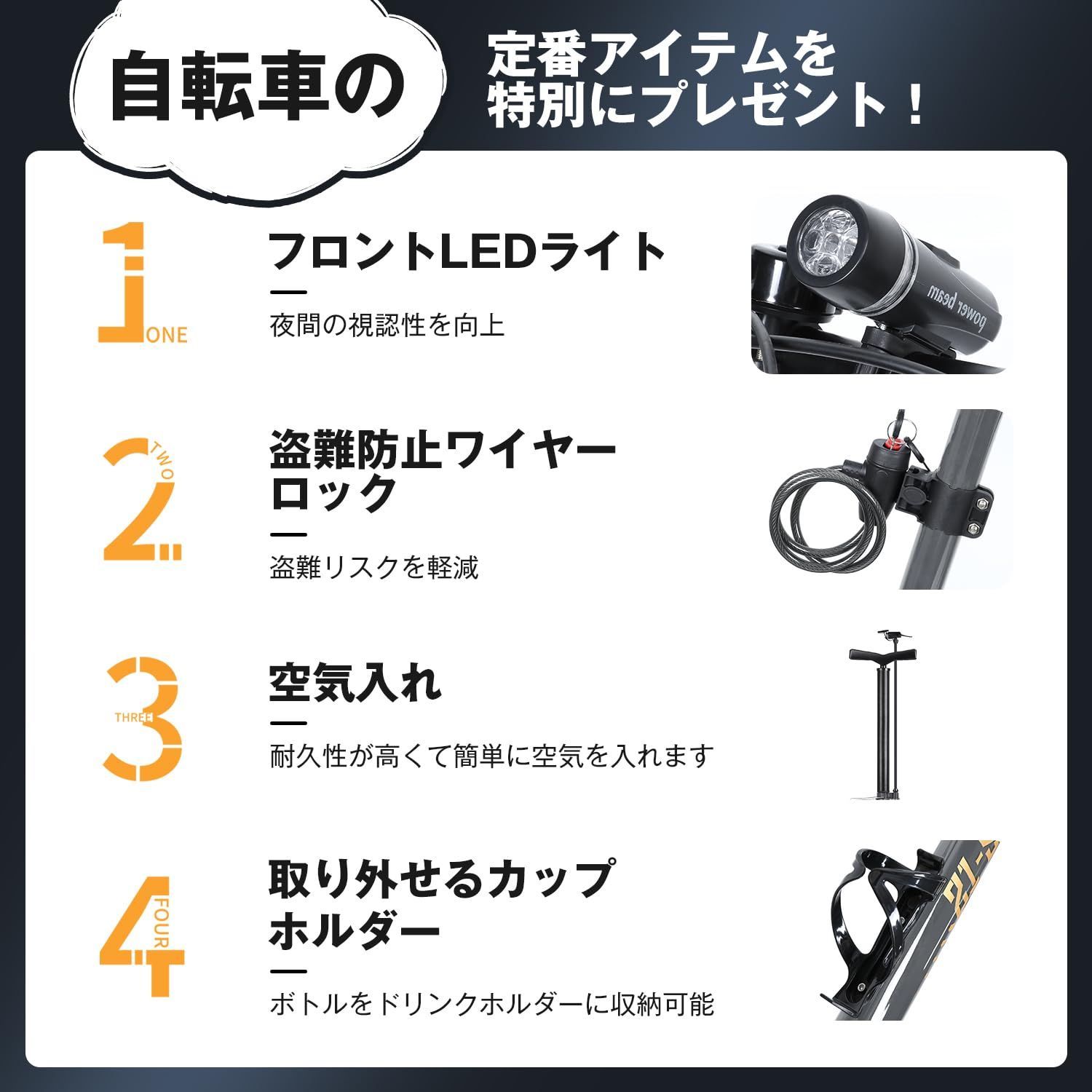 自転車の

定番アイテムを特別にプレゼント！

1 ONE

フロントLEDライト

夜間の視認性を向上

power beam

2 TWO

盗難防止ワイヤーロック

盗難リスクを軽減

3 THREE

空気入れ

耐久性が高くて簡単に空気を入れます

4 FOUR

取り外せるカップホルダー

ボトルをドリンクホルダーに収納可能