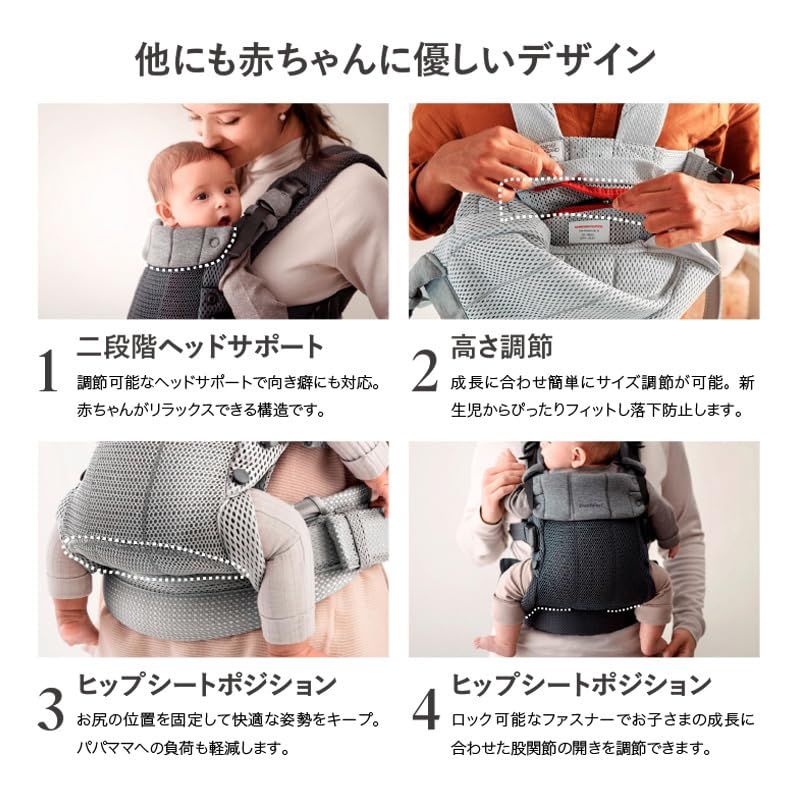 他にも赤ちゃんに優しいデザイン

1 二段階ヘッドサポート
調節可能なヘッドサポートで向き癖にも対応。赤ちゃんがリラックスできる構造です。

2 高さ調節
成長に合わせ簡単にサイズ調節が可能。新生児からぴったりフィットし落下防止します。

3 ヒップシートポジション
お尻の位置を固定して快適な姿勢をキープ。パパママへの負荷も軽減します。

4 ヒップシートポジション
ロック可能なファスナーでお子さまの成長に合わせた股関節の開きを調節できます。