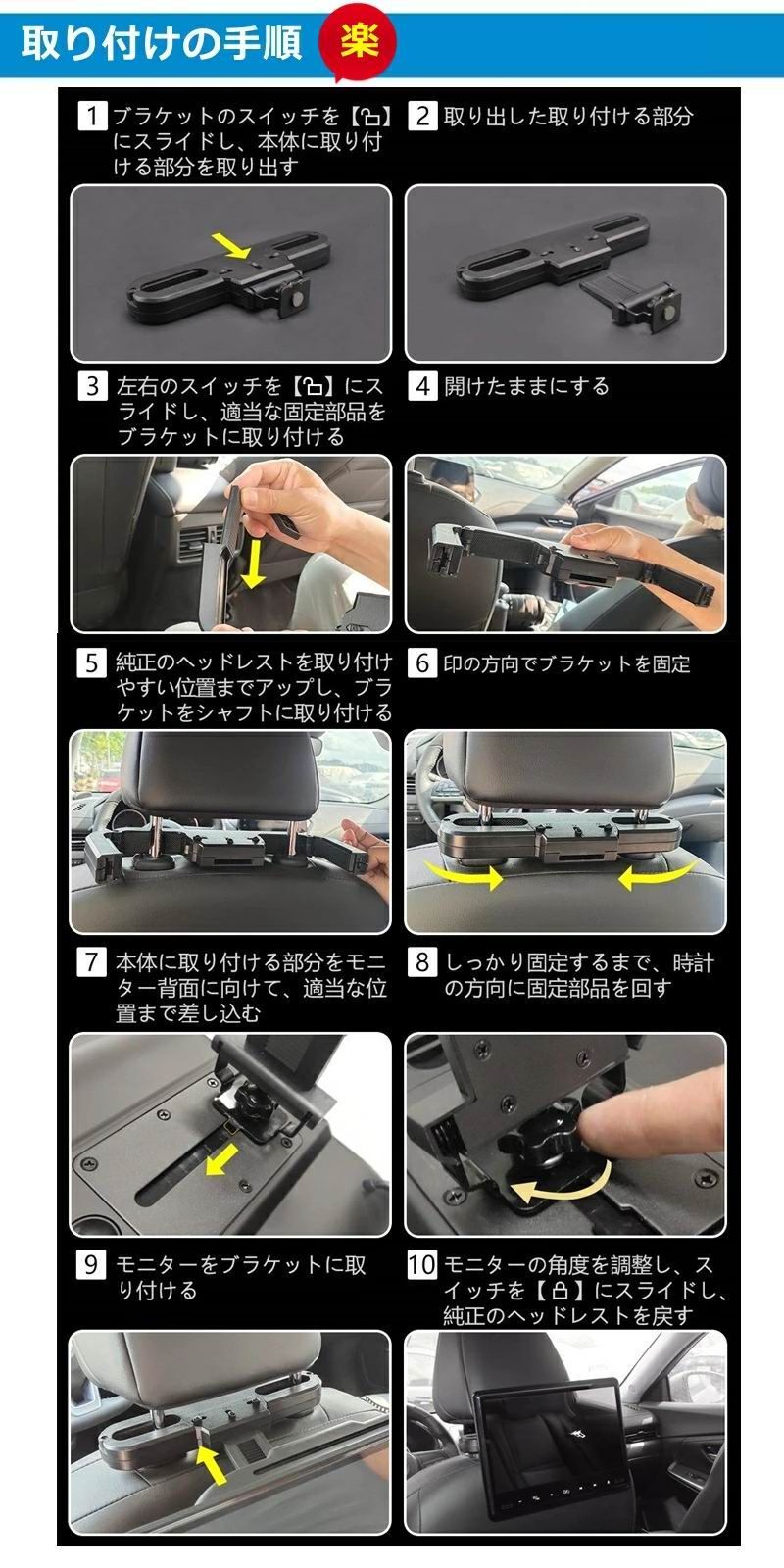 取り付けの手順 楽

1 ブラケットのスイッチを【🔓】にスライドし、本体に取り付ける部分を取り出す

2 取り出した取り付ける部分

3 左右のスイッチを【🔓】にスライドし、適当な固定部品をブラケットに取り付ける

4 開けたままにする

5 純正のヘッドレストを取り付けやすい位置までアップし、ブラケットをシャフトに取り付ける

6 印の方向でブラケットを固定

7 本体に取り付ける部分をモニター背面に向けて、適当な位置まで差し込む

8 しっかり固定するまで、時計の方向に固定部品を回す

9 モニターをブラケットに取り付ける

10 モニターの角度を調整し、スイッチを【🔒】にスライドし、純正のヘッドレストを戻す