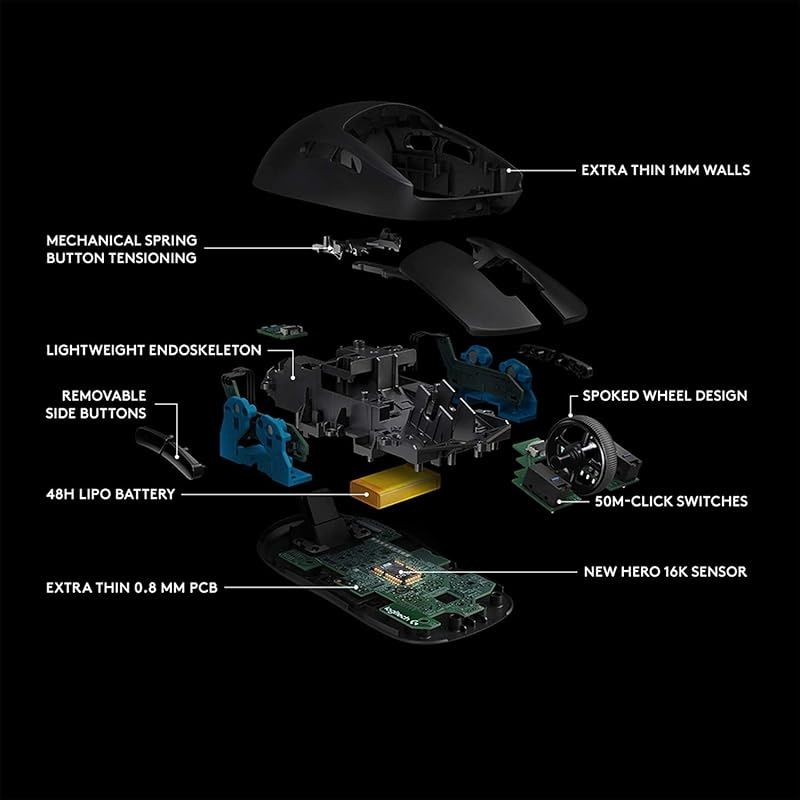 EXTRA THIN 1MM WALLS

MECHANICAL SPRING BUTTON TENSIONING

LIGHTWEIGHT ENDOSKELETON

REMOVABLE SIDE BUTTONS

SPOKED WHEEL DESIGN

48H LIPO BATTERY

50M-CLICK SWITCHES

NEW HERO 16K SENSOR

EXTRA THIN 0.8 MM PCB

logitech G