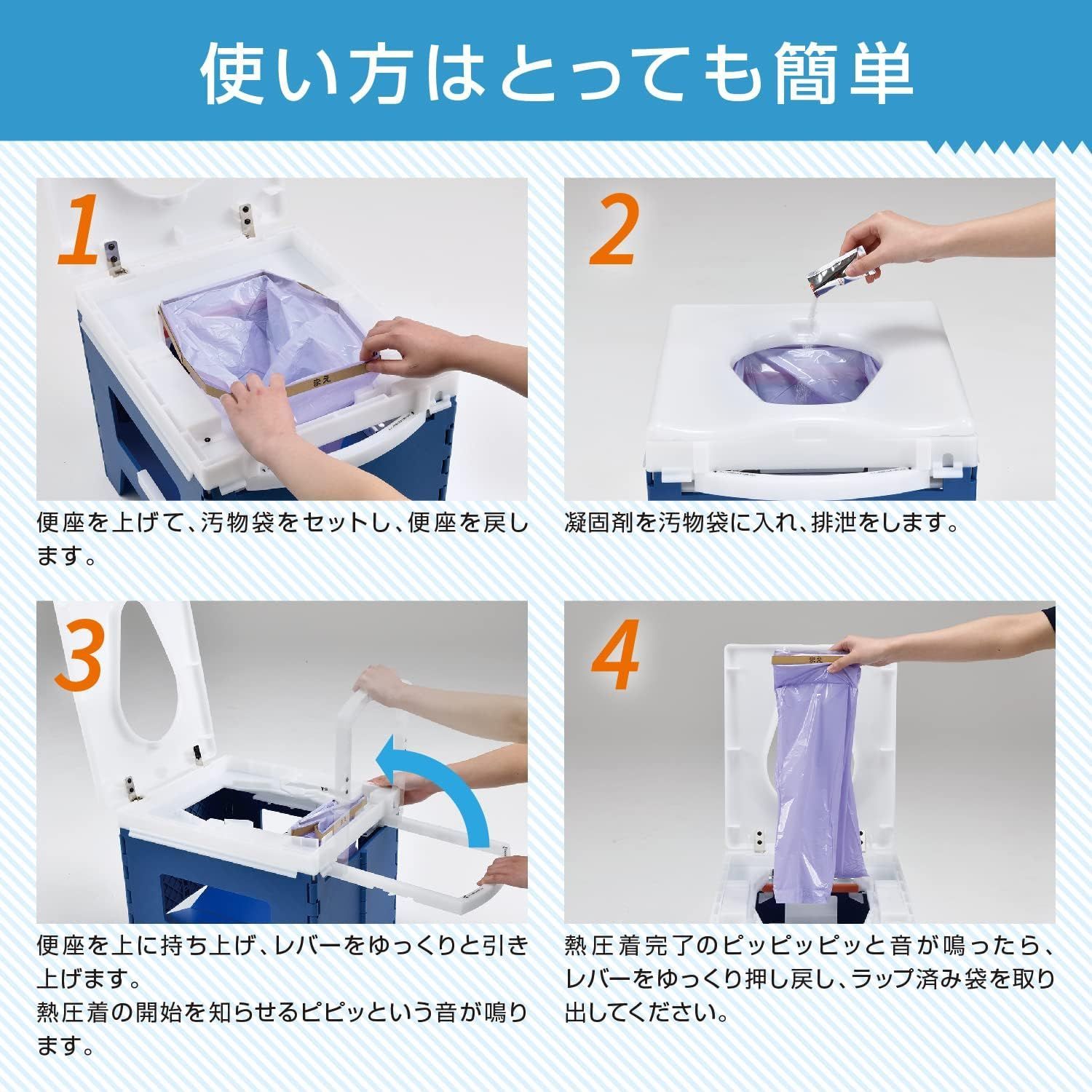 使い方はとっても簡単

1

まえ

便座を上げて、汚物袋をセットし、便座を戻します。

2

凝固剤を汚物袋に入れ、排泄をします。

3

便座を上に持ち上げ、レバーをゆっくりと引き上げます。
熱圧着の開始を知らせるピピッという音が鳴ります。

4

まえ

熱圧着完了のピッピッピッと音が鳴ったら、レバーをゆっくり押し戻し、ラップ済み袋を取り出してください。