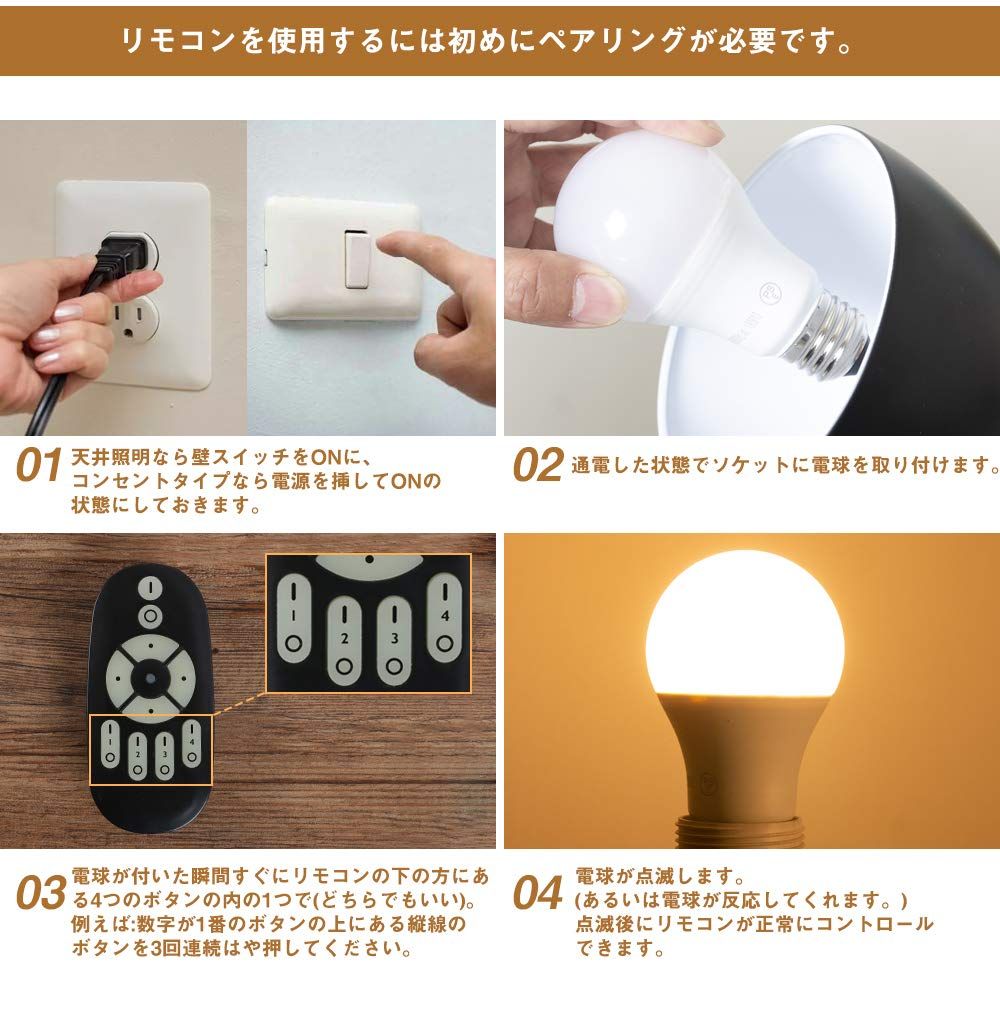 リモコンを使用するには初めにペアリングが必要です。

01 天井照明なら壁スイッチをONに、コンセントタイプなら電源を挿してONの状態にしておきます。

02 通電した状態でソケットに電球を取り付けます。

1
2
3
4

1
2
3
4

03 電球が付いた瞬間すぐにリモコンの下の方にある4つのボタンの内の1つで(どちらでもいい)。例えば:数字が1番のボタンの上にある縦線のボタンを3回連続はや押してください。

04 電球が点滅します。(あるいは電球が反応してくれます。)点滅後にリモコンが正常にコントロールできます。