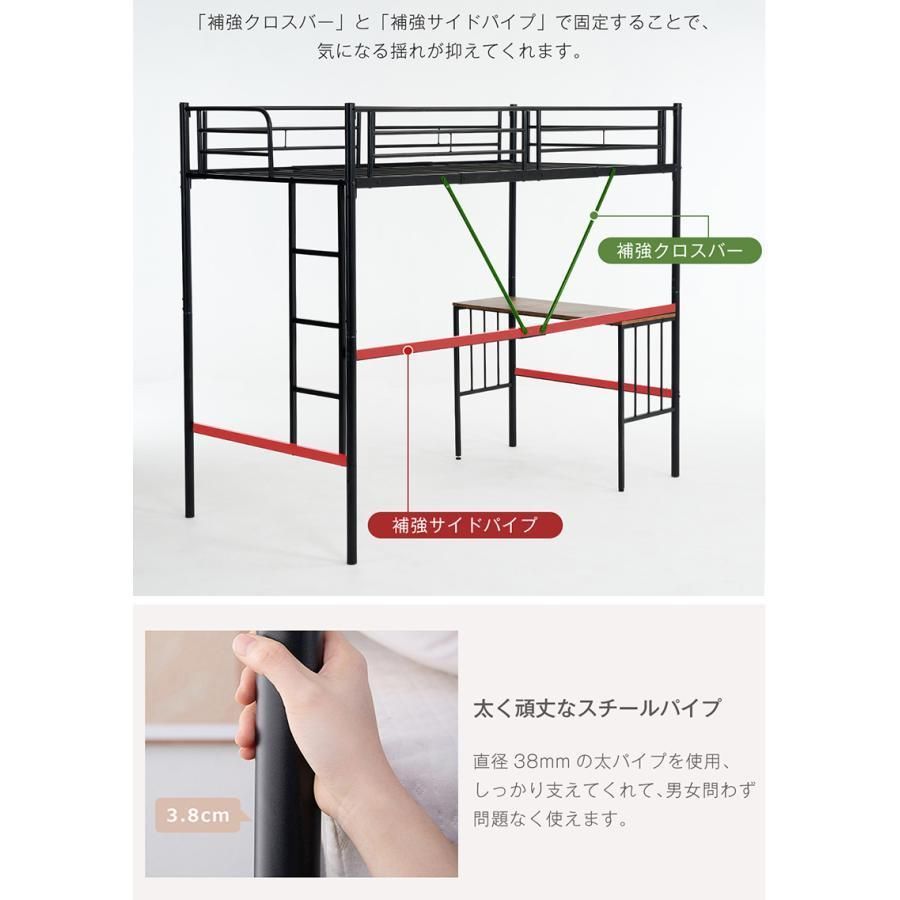 「補強クロスバー」と「補強サイドパイプ」で固定することで、気になる揺れが抑えてくれます。

補強クロスバー

補強サイドパイプ

3.8cm

太く頑丈なスチールパイプ

直径 38mm の太パイプを使用、しっかり支えてくれて、男女問わず問題なく使えます。