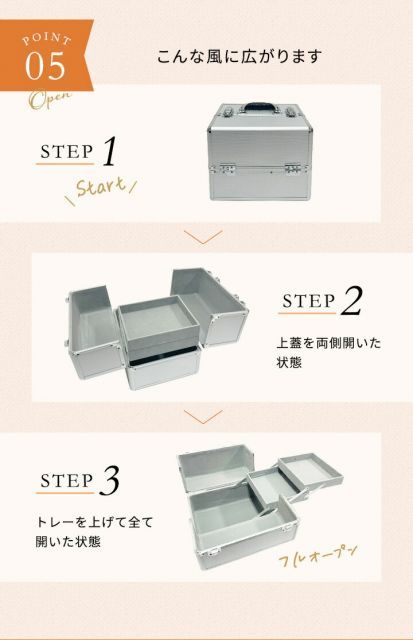 POINT
05
Open

こんな風に広がります

STEP 1
Start

STEP 2
上蓋を両側開いた状態

STEP 3
トレーを上げて全て開いた状態

フルオープン