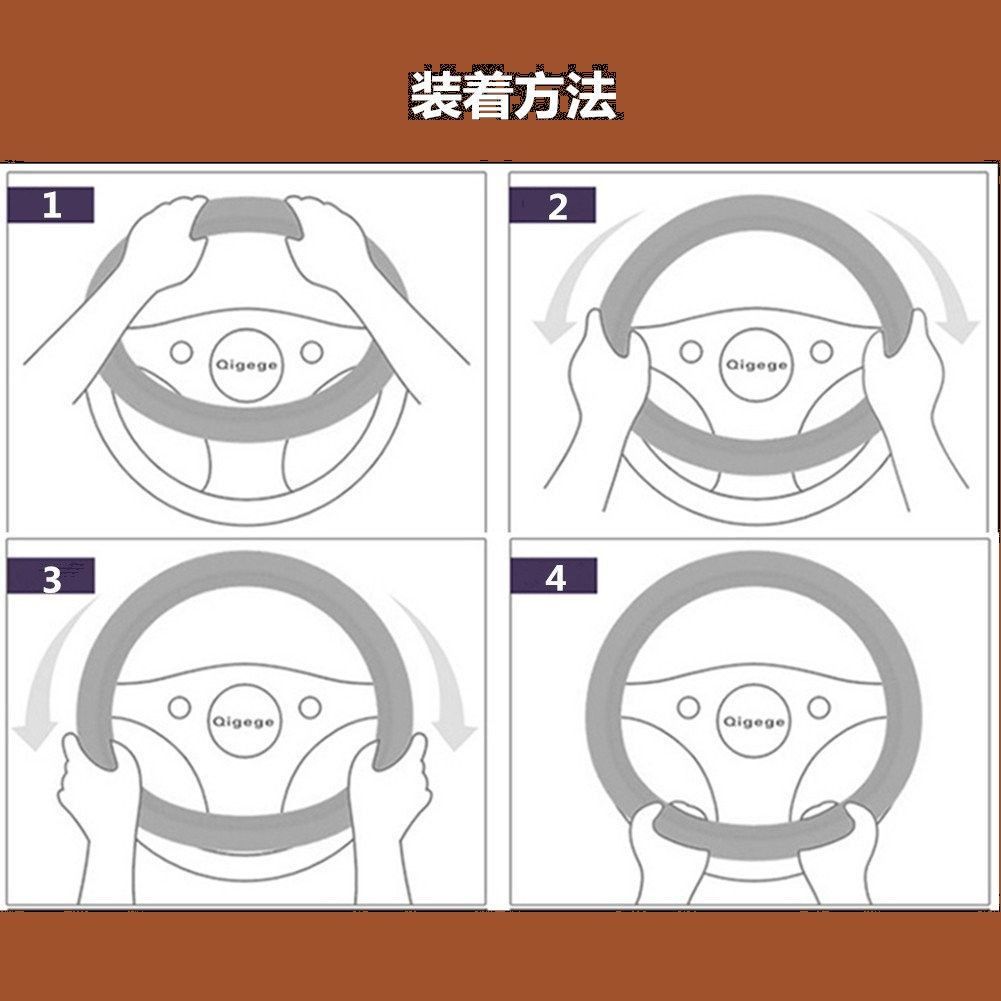 装着方法

1

Qigege

2

Qigege

3

Qigege

4

Qigege