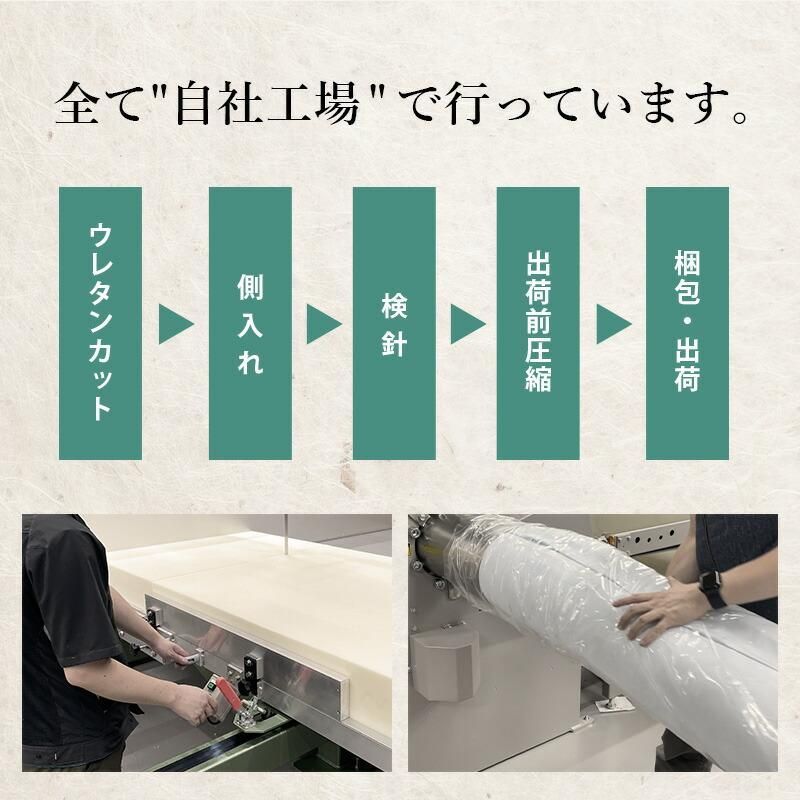 全て"自社工場"で行っています。

ウレタンカット

側入れ

検針

出荷前圧縮

梱包・出荷