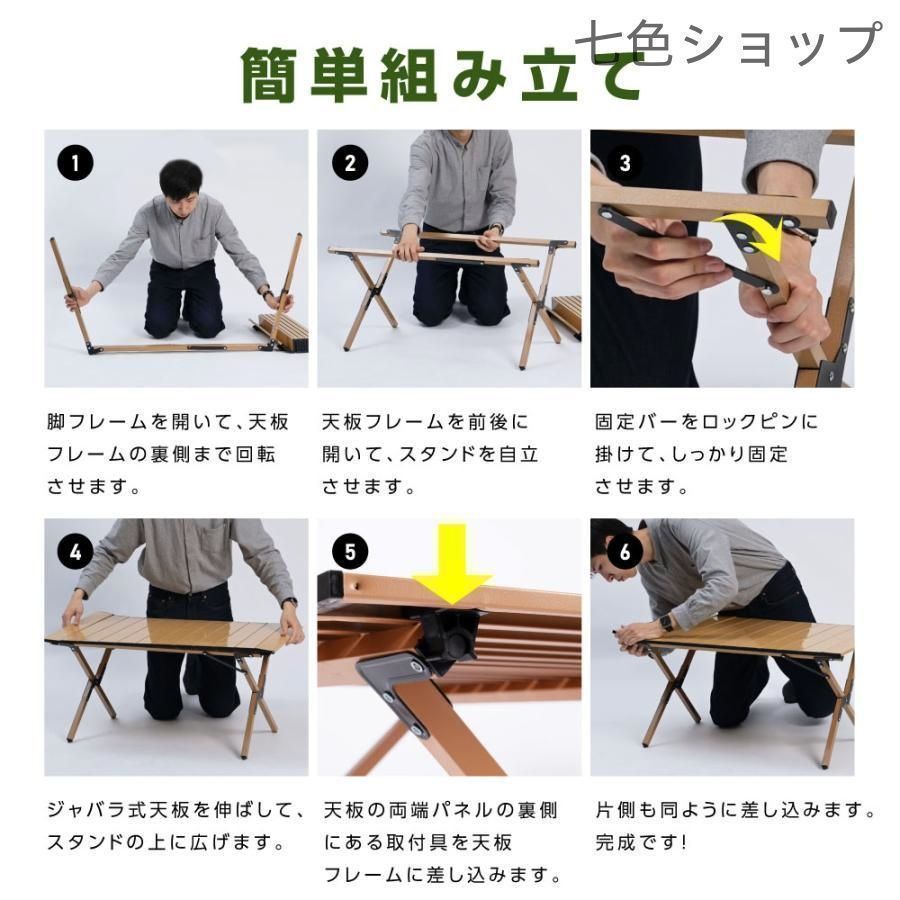 七色ショップ

簡単組み立て

1

脚フレームを開いて、天板フレームの裏側まで回転させます。

2

天板フレームを前後に開いて、スタンドを自立させます。

3

固定バーをロックピンに掛けて、しっかり固定させます。

4

ジャバラ式天板を伸ばして、スタンドの上に広げます。

5

天板の両端パネルの裏側にある取付具を天板フレームに差し込みます。

6

片側も同ように差し込みます。完成です!