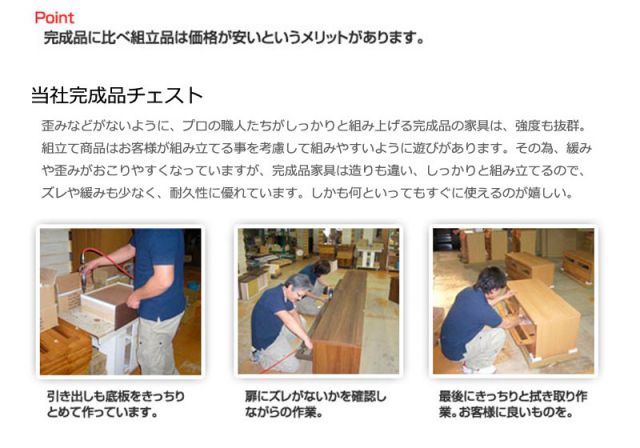 Point
完成品に比べ組立品は価格が安いというメリットがあります。

当社完成品チェスト

歪みなどがないように、プロの職人たちがしっかりと組み上げる完成品の家具は、強度も抜群。組立て商品はお客様が組み立てる事を考慮して組みやすいように遊びがあります。その為、緩みや歪みがおこりやすくなっていますが、完成品家具は造りも違い、しっかりと組み立てるので、ズレや緩みも少なく、耐久性に優れています。しかも何といってもすぐに使えるのが嬉しい。

引き出しも底板をきっちりとめて作っています。

扉にズレがないかを確認しながらの作業。

最後にきっちりと拭き取り作業。お客様に良いものを。