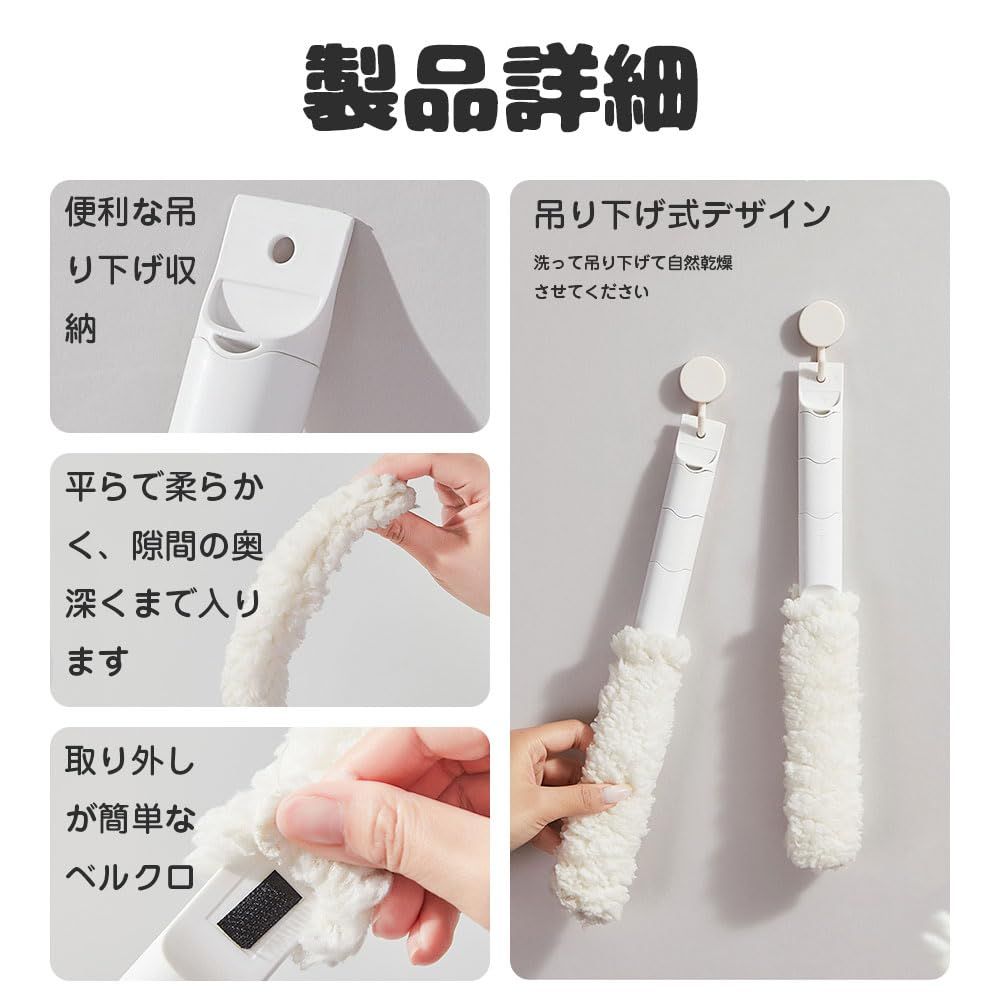 製品詳細

便利な吊り下げ収納

平らで柔らかく、隙間の奥深くまで入ります

取り外しが簡単なベルクロ

吊り下げ式デザイン

洗って吊り下げて自然乾燥させてください