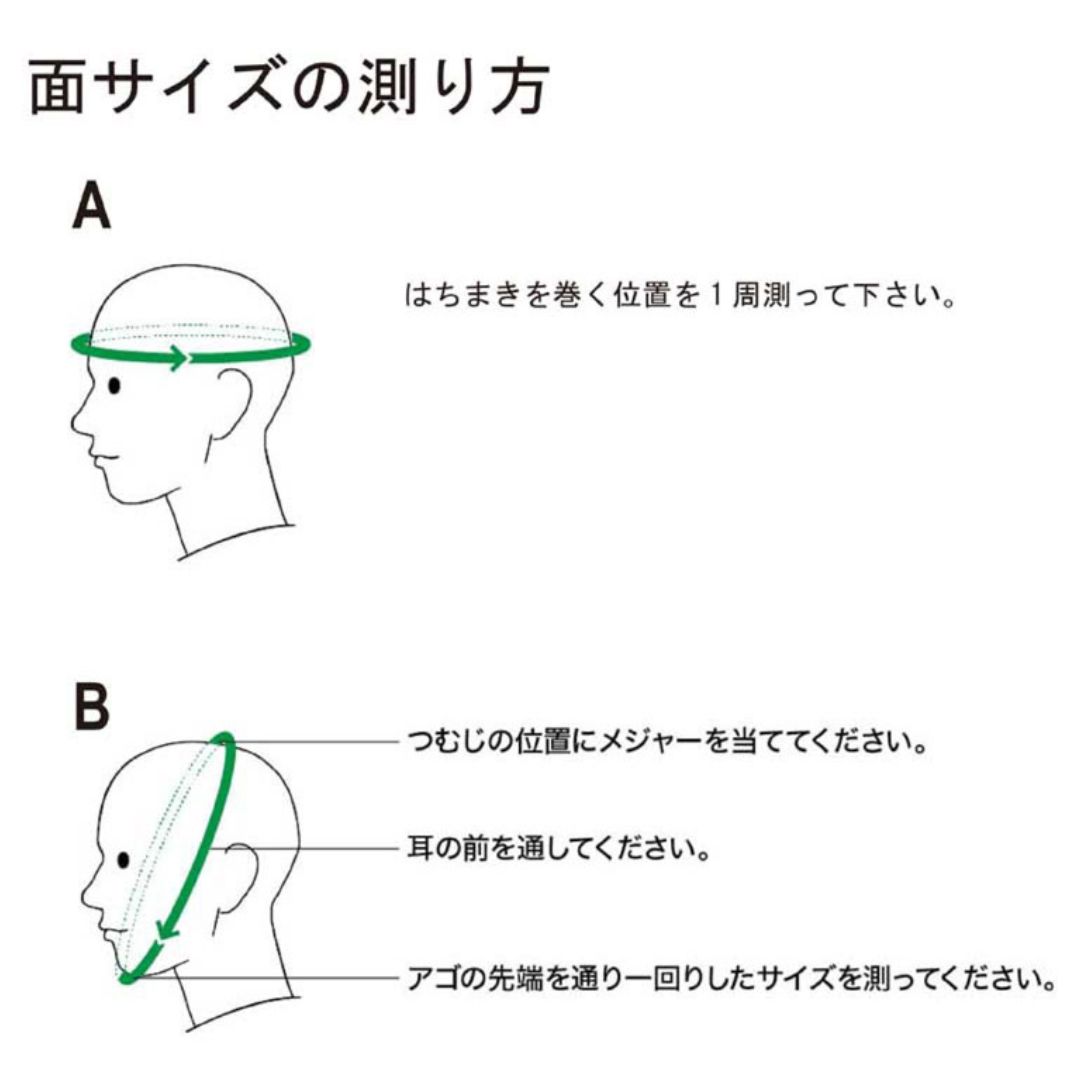 面サイズの測り方

A

はちまきを巻く位置を１周測って下さい。

B

つむじの位置にメジャーを当ててください。

耳の前を通してください。

アゴの先端を通り一回りしたサイズを測ってください。