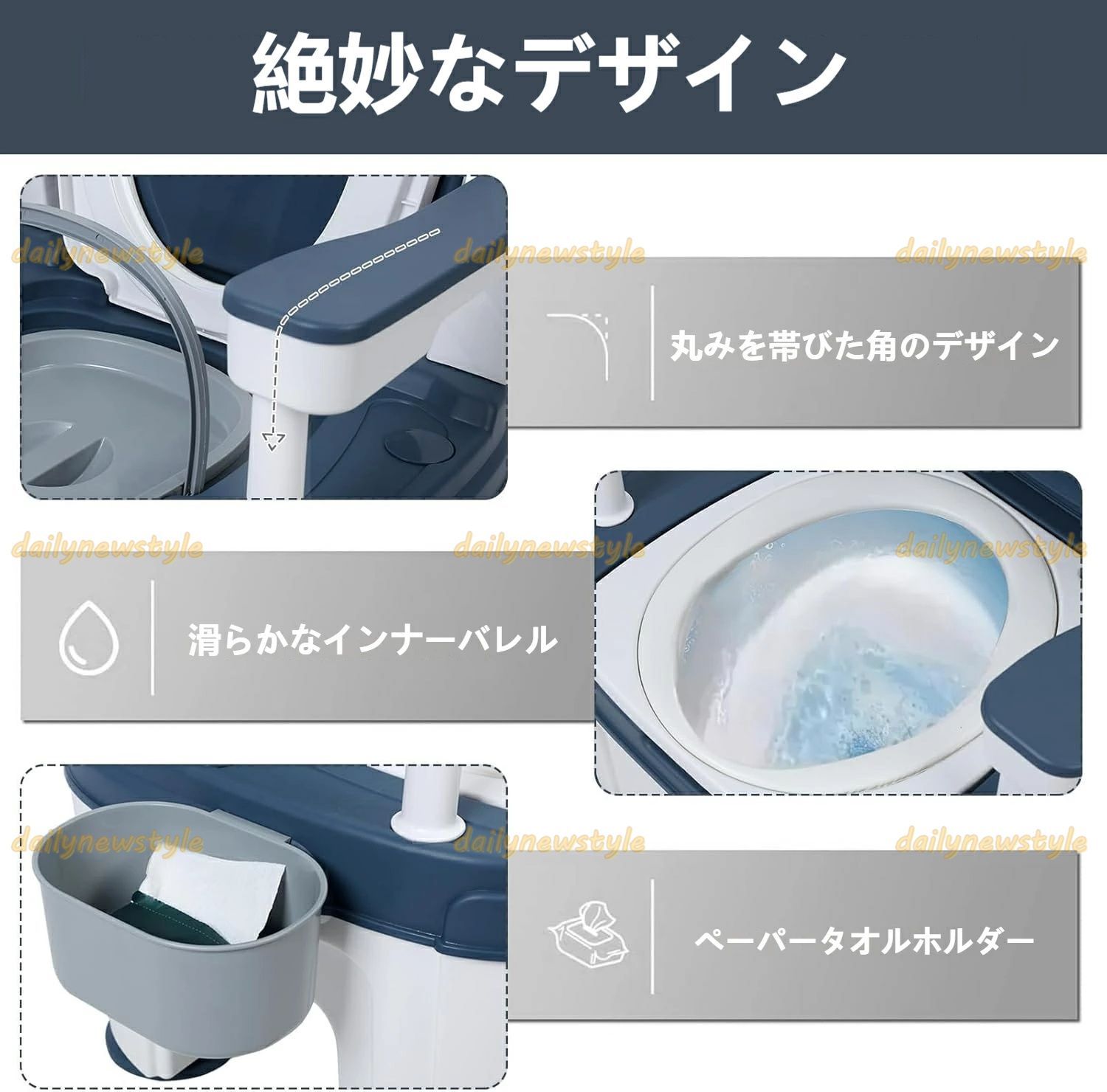 絶妙なデザイン

dailynewstyle dailynewstyle dailynewstyle

丸みを帯びた角のデザイン

dailynewstyle dailynewstyle dailynewstyle

滑らかなインナーバレル

dailynewstyle dailynewstyle dailynewstyle

ペーパータオルホルダー