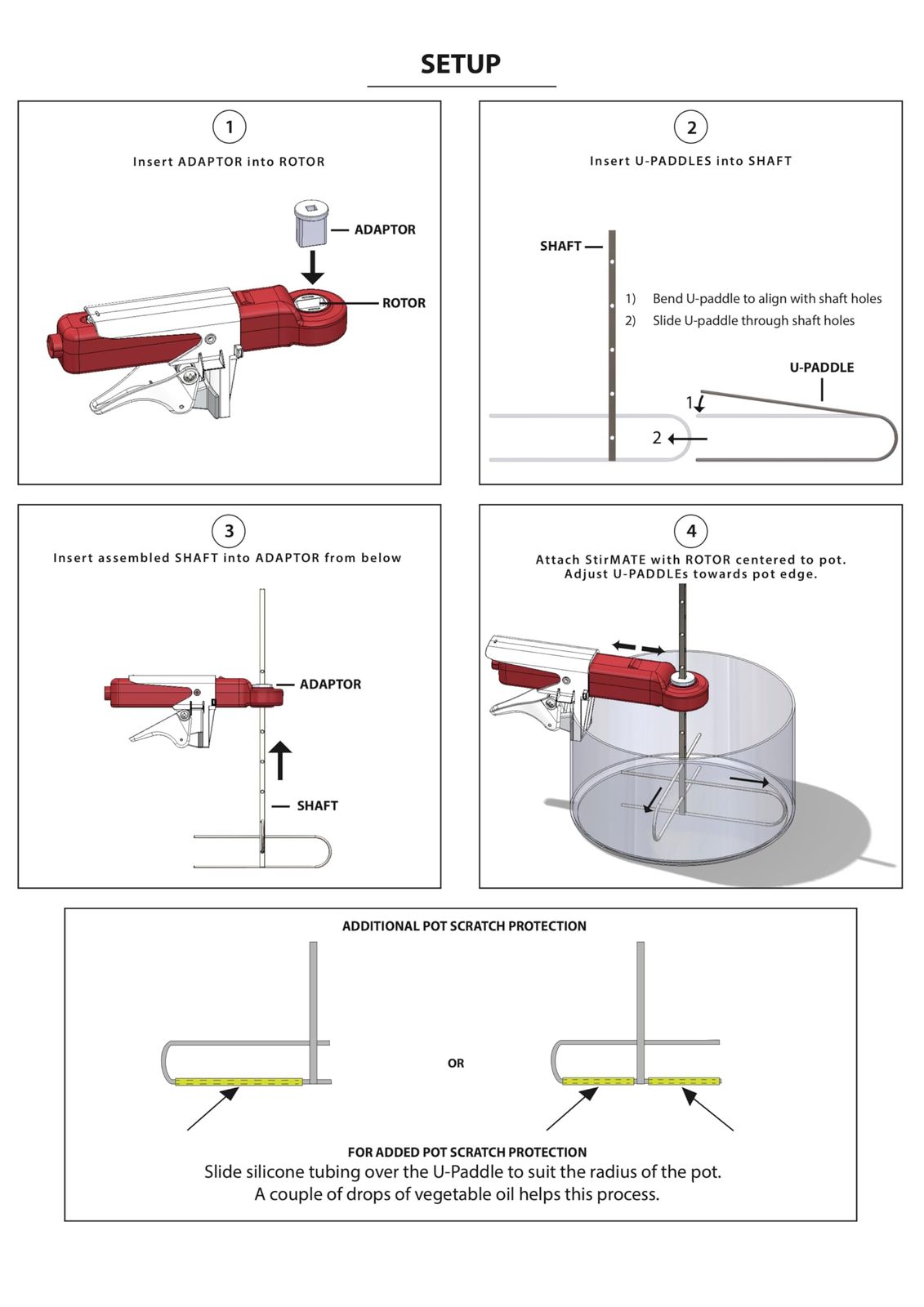 SETUP

1

Insert ADAPTOR into ROTOR

ADAPTOR

ROTOR

2

Insert U-PADDLES into SHAFT

SHAFT

1) Bend U-paddle to align with shaft holes
2) Slide U-paddle through shaft holes

U-PADDLE

1

2

3

Insert assembled SHAFT into ADAPTOR from below

ADAPTOR

SHAFT

4

Attach StirMATE with ROTOR centered to pot.
Adjust U-PADDLEs towards pot edge.

ADDITIONAL POT SCRATCH PROTECTION

OR

FOR ADDED POT SCRATCH PROTECTION
Slide silicone tubing over the U-Paddle to suit the radius of the pot.
A couple of drops of vegetable oil helps this process.