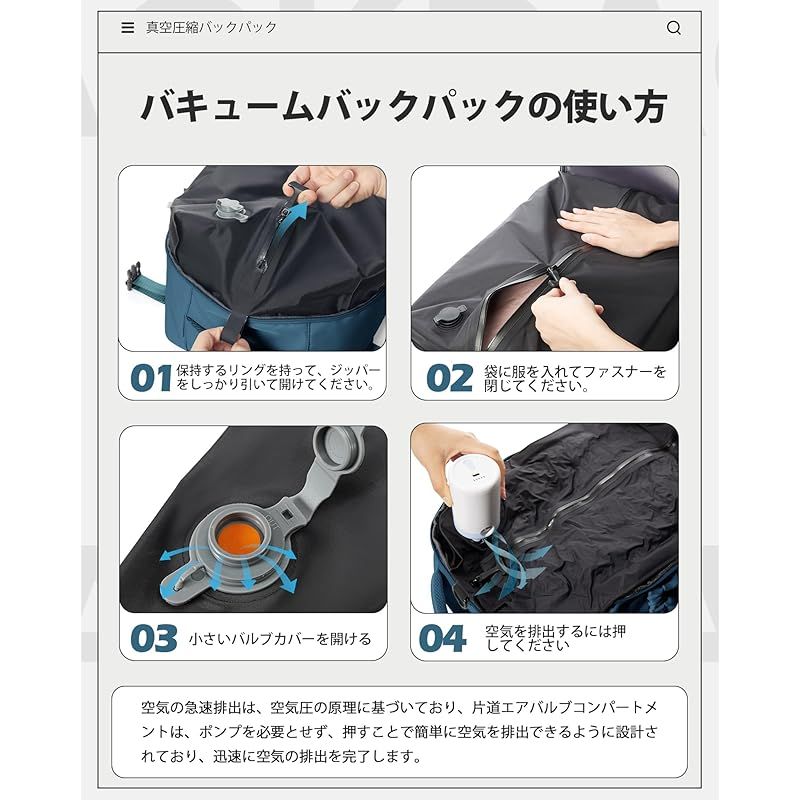 真空圧縮バックパック

バキュームバックパックの使い方

01 保持するリングを持って、ジッパーをしっかり引いて開けてください。

02 袋に服を入れてファスナーを閉じてください。

03 小さいバルブカバーを開ける

04 空気を排出するには押してください

空気の急速排出は、空気圧の原理に基づいており、片道エアバルブコンパートメントは、ポンプを必要とせず、押すことで簡単に空気を排出できるように設計されており、迅速に空気の排出を完了します。